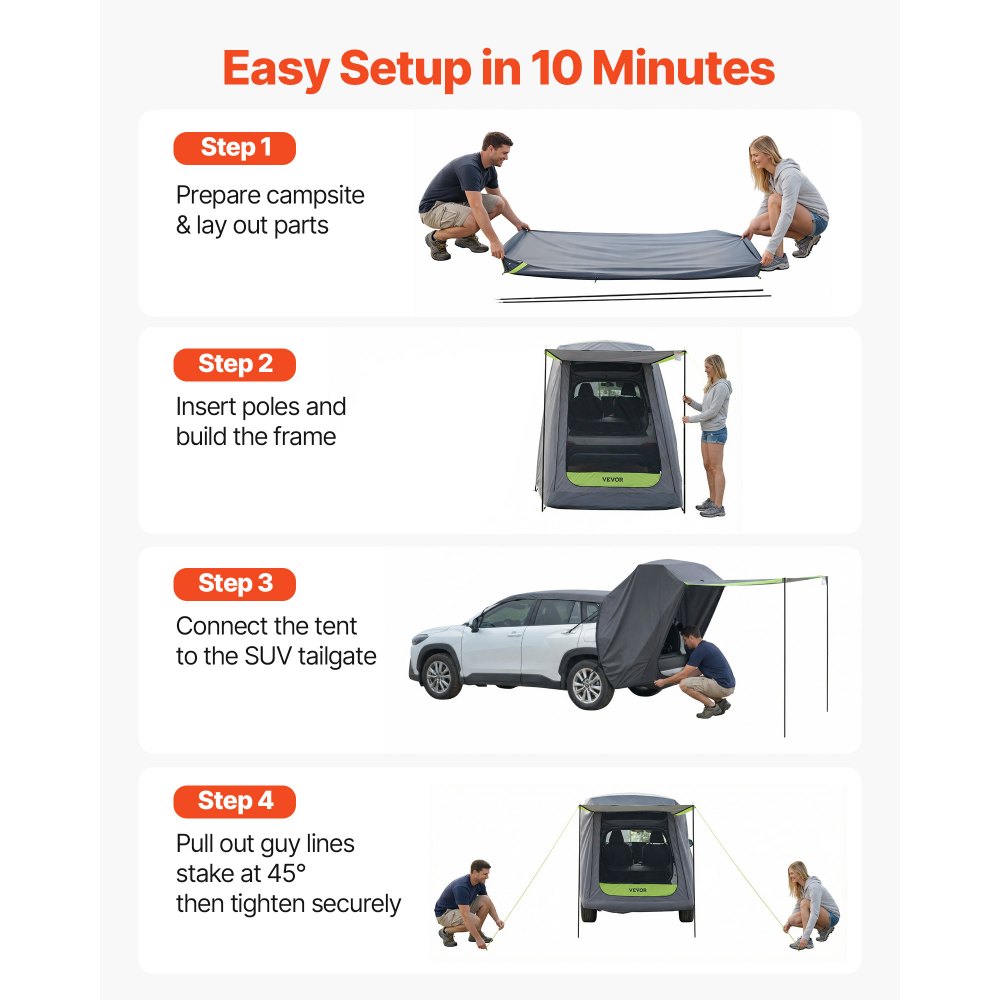 Easy Setup in 10 Minutes

Step 1

Prepare campsite & lay out parts

Step 2

Insert poles and build the frame

VEVOR

Step 3

Connect the tent to the SUV tailgate

Step 4

Pull out guy lines stake at 45° then tighten securely

VEVOR