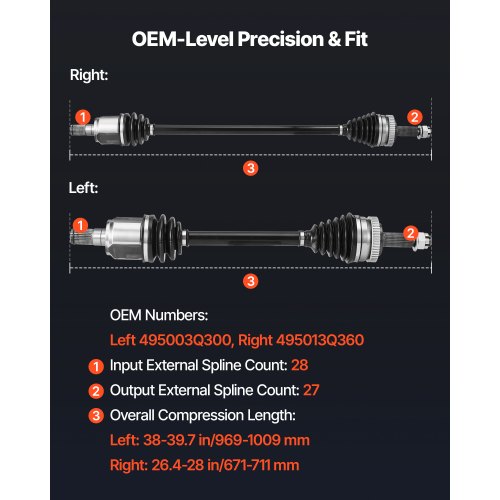 OEM-Level Precision & Fit

Right:

1

2

3

Left:

1

2

3

OEM Numbers:

Left 495003Q300, Right 495013Q360

1 Input External Spline Count: 28

2 Output External Spline Count: 27

3 Overall Compression Length:

Left: 38-39.7 in/969-1009 mm

Right: 26.4-28 in/671-711 mm