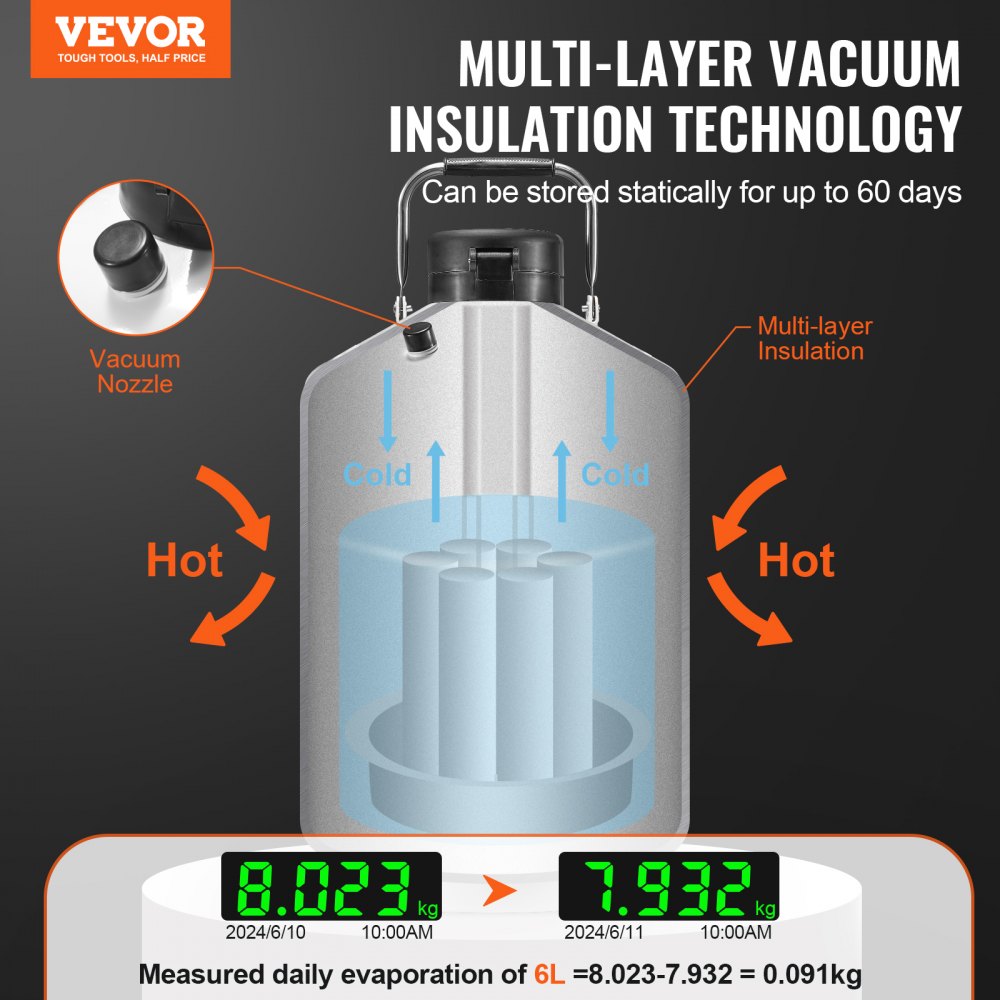 VEVOR
TOUGH TOOLS, HALF PRICE

MULTI-LAYER VACUUM INSULATION TECHNOLOGY

Can be stored statically for up to 60 days

Vacuum Nozzle

Multi-layer Insulation

Cold

Cold

Hot

Hot

8.023 kg
2024/6/10 10:00AM

7.932 kg
2024/6/11 10:00AM

Measured daily evaporation of 6L =8.023-7.932 = 0.091kg