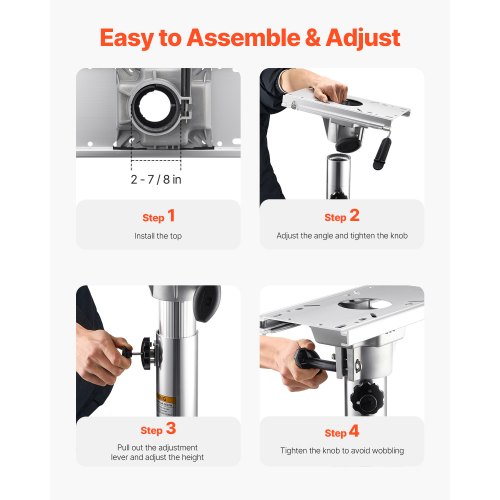 Easy to Assemble & Adjust

2 - 7 / 8 in

Step 1

Install the top

Step 2

Adjust the angle and tighten the knob

Step 3

Pull out the adjustment lever and adjust the height

Step 4

Tighten the knob to avoid wobbling