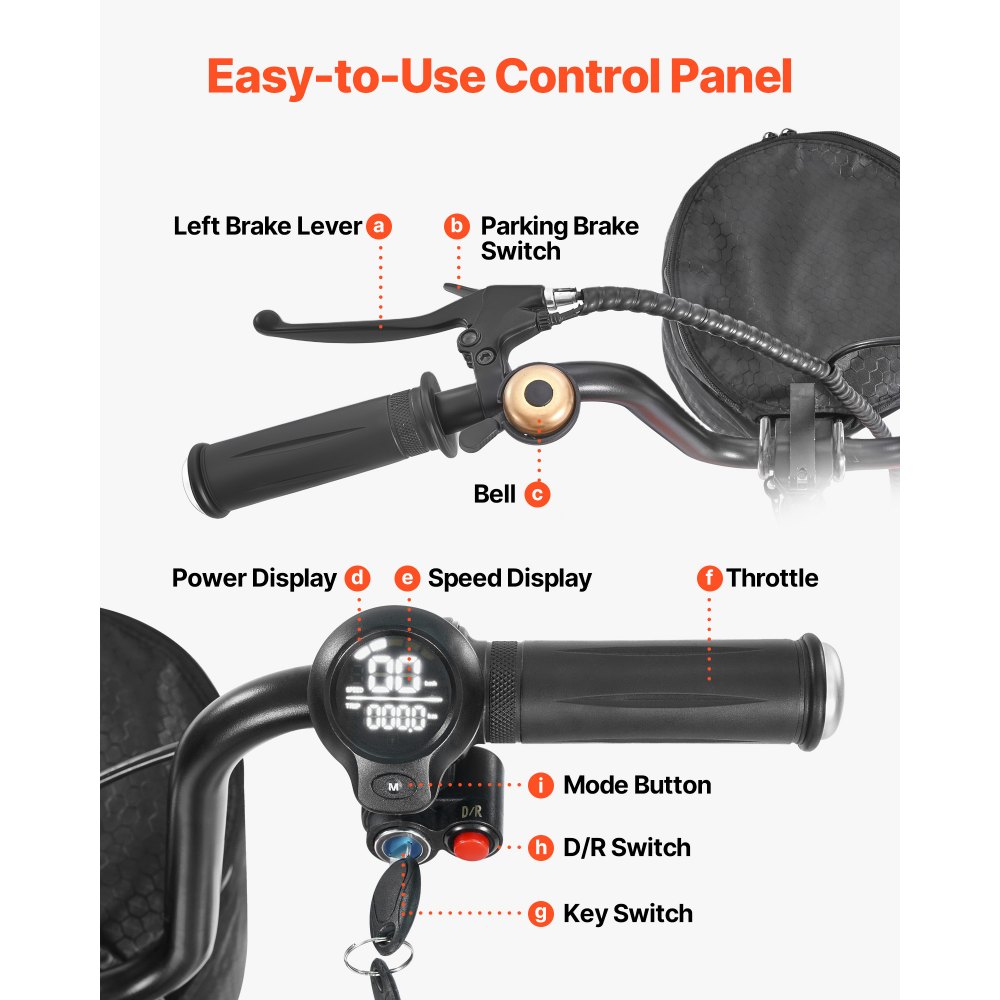 Easy-to-Use Control Panel

Left Brake Lever a

b Parking Brake Switch

Bell c

Power Display d

e Speed Display

f Throttle

00

000.0

M

D/R

i Mode Button

h D/R Switch

g Key Switch