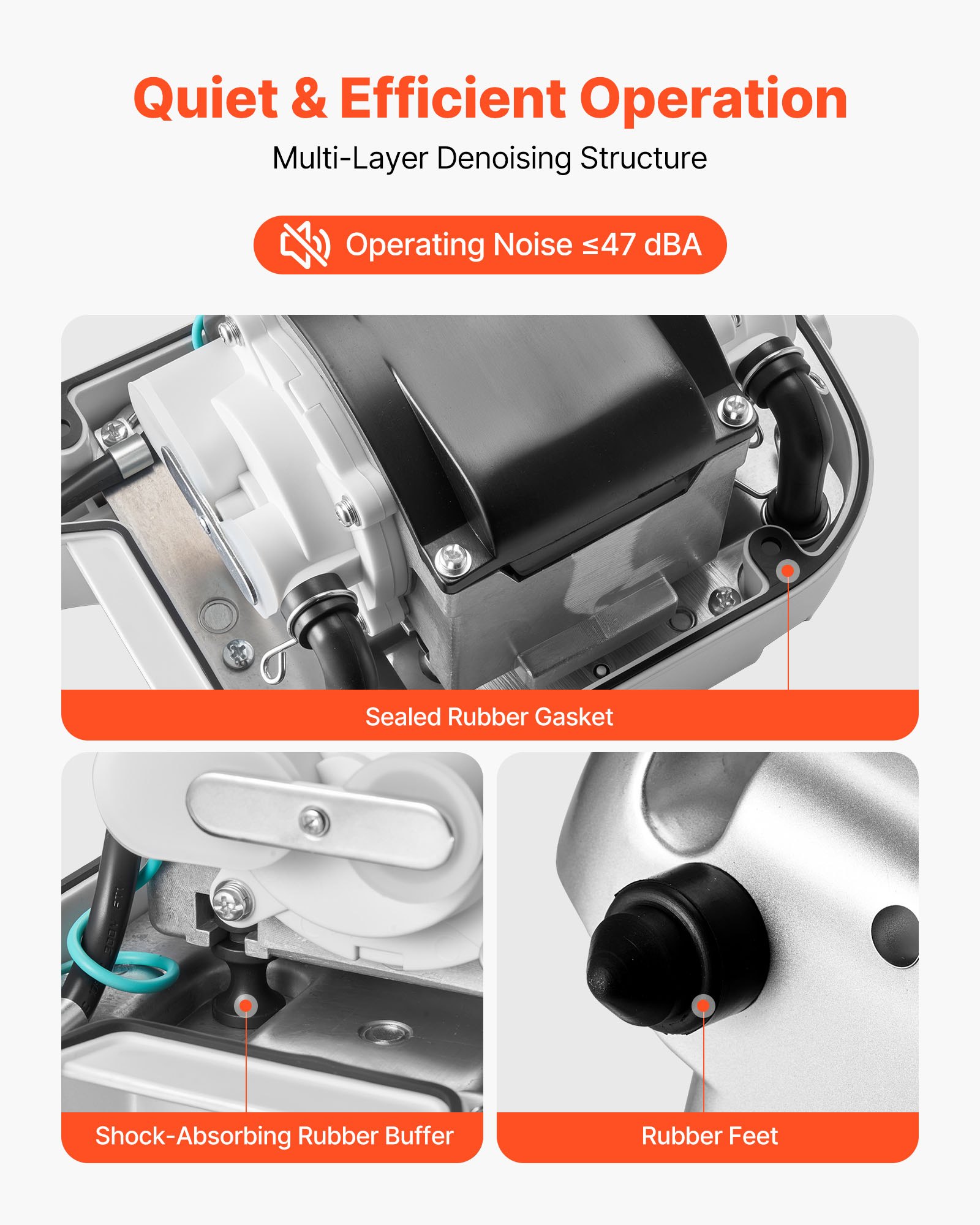 Quiet & Efficient Operation

Multi-Layer Denoising Structure

Operating Noise ≤47 dBA

Sealed Rubber Gasket

Shock-Absorbing Rubber Buffer

Rubber Feet