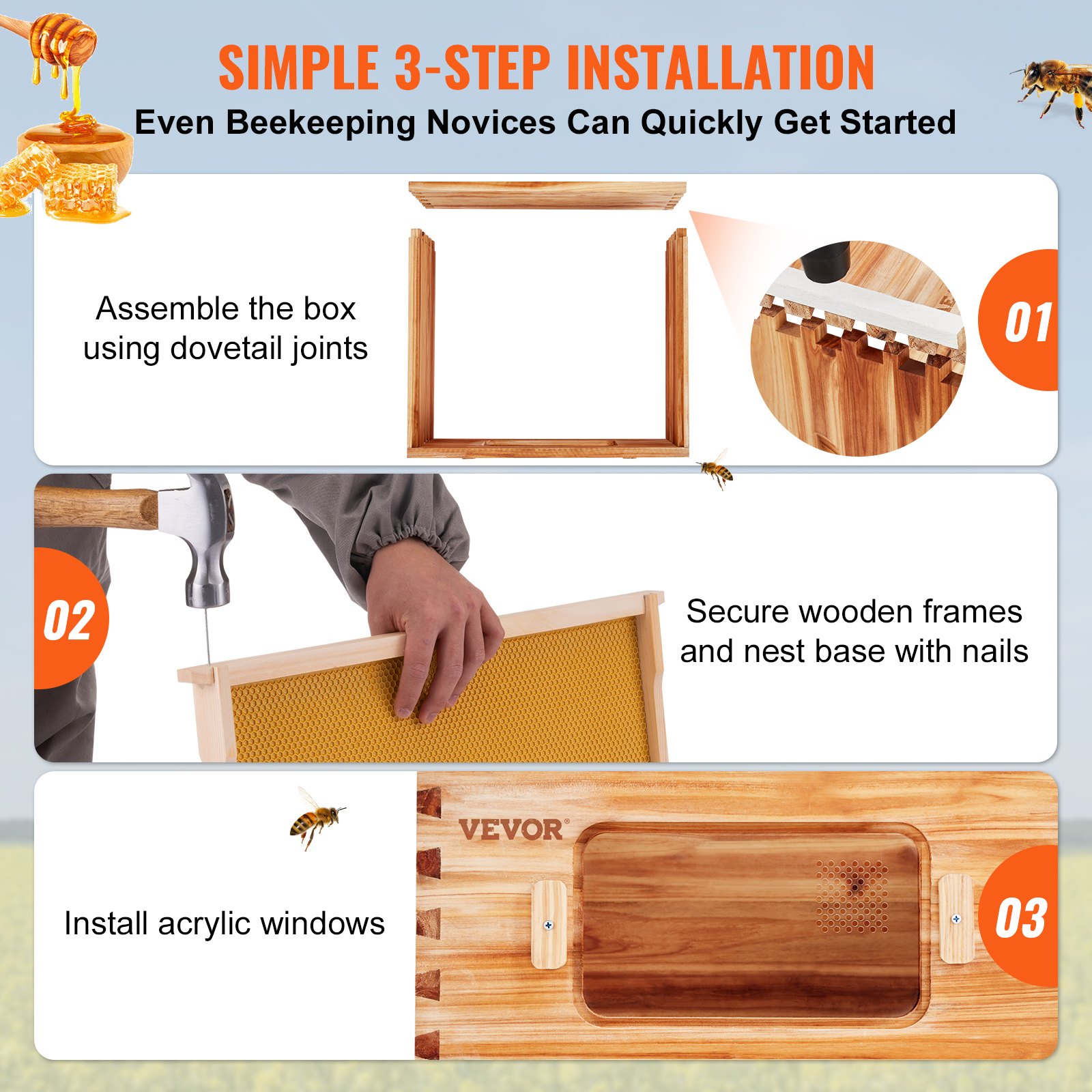 SIMPLE 3-STEP INSTALLATION

Even Beekeeping Novices Can Quickly Get Started

Assemble the box using dovetail joints

01

02

Secure wooden frames and nest base with nails

Install acrylic windows

VEVOR

03