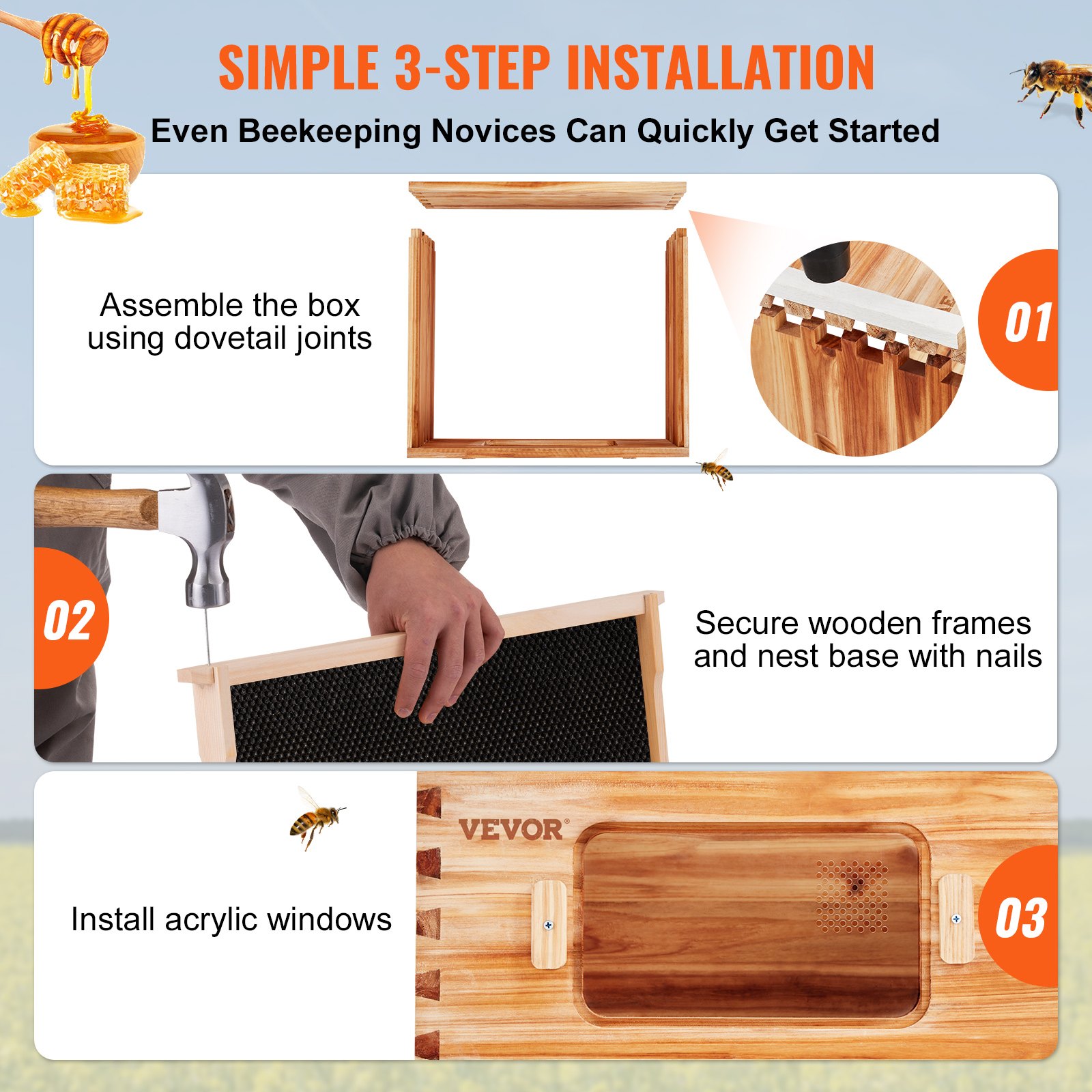 SIMPLE 3-STEP INSTALLATION

Even Beekeeping Novices Can Quickly Get Started

Assemble the box using dovetail joints

01

02

Secure wooden frames and nest base with nails

Install acrylic windows

VEVOR

03