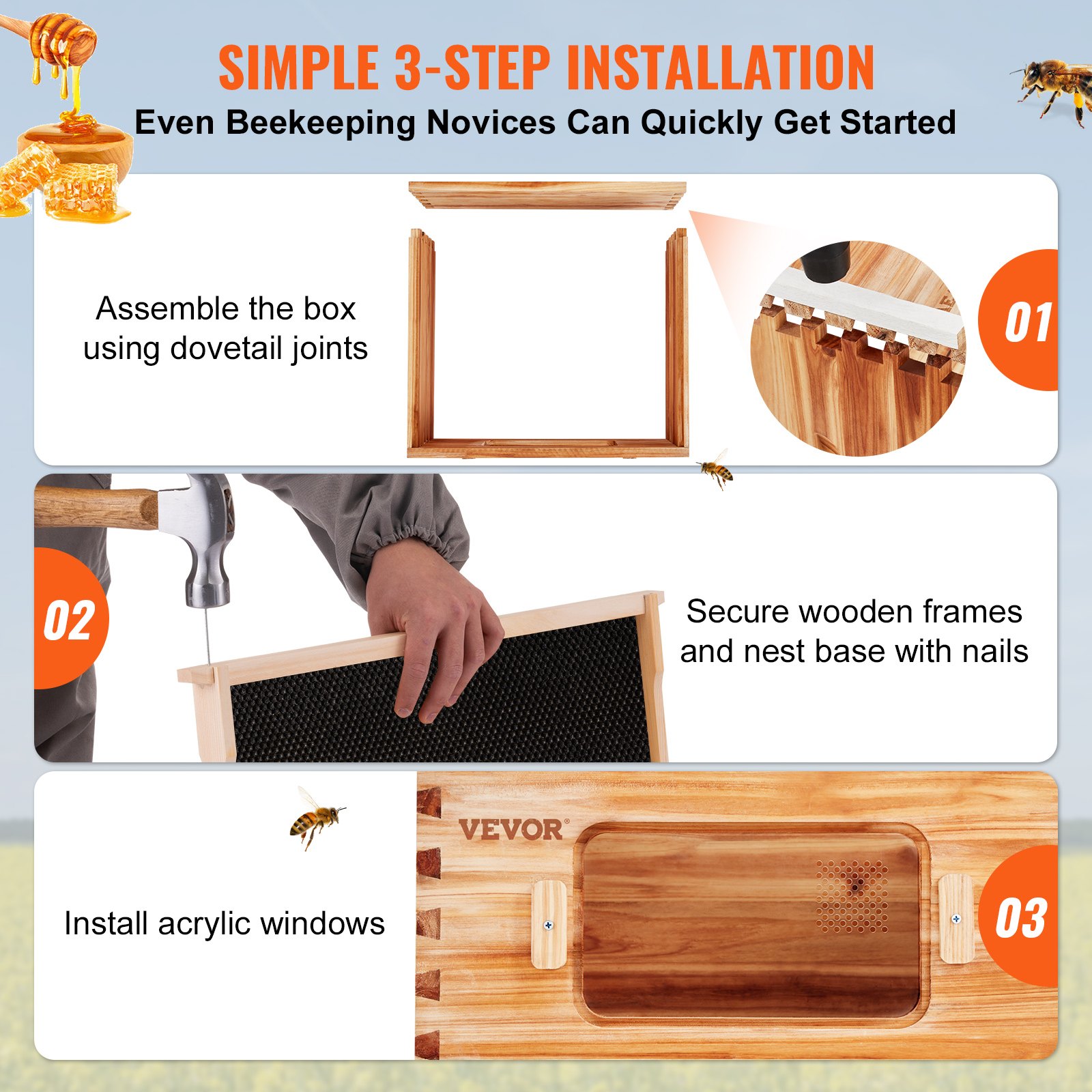 SIMPLE 3-STEP INSTALLATION
Even Beekeeping Novices Can Quickly Get Started

Assemble the box using dovetail joints

01

02

Secure wooden frames and nest base with nails

Install acrylic windows

VEVOR

03