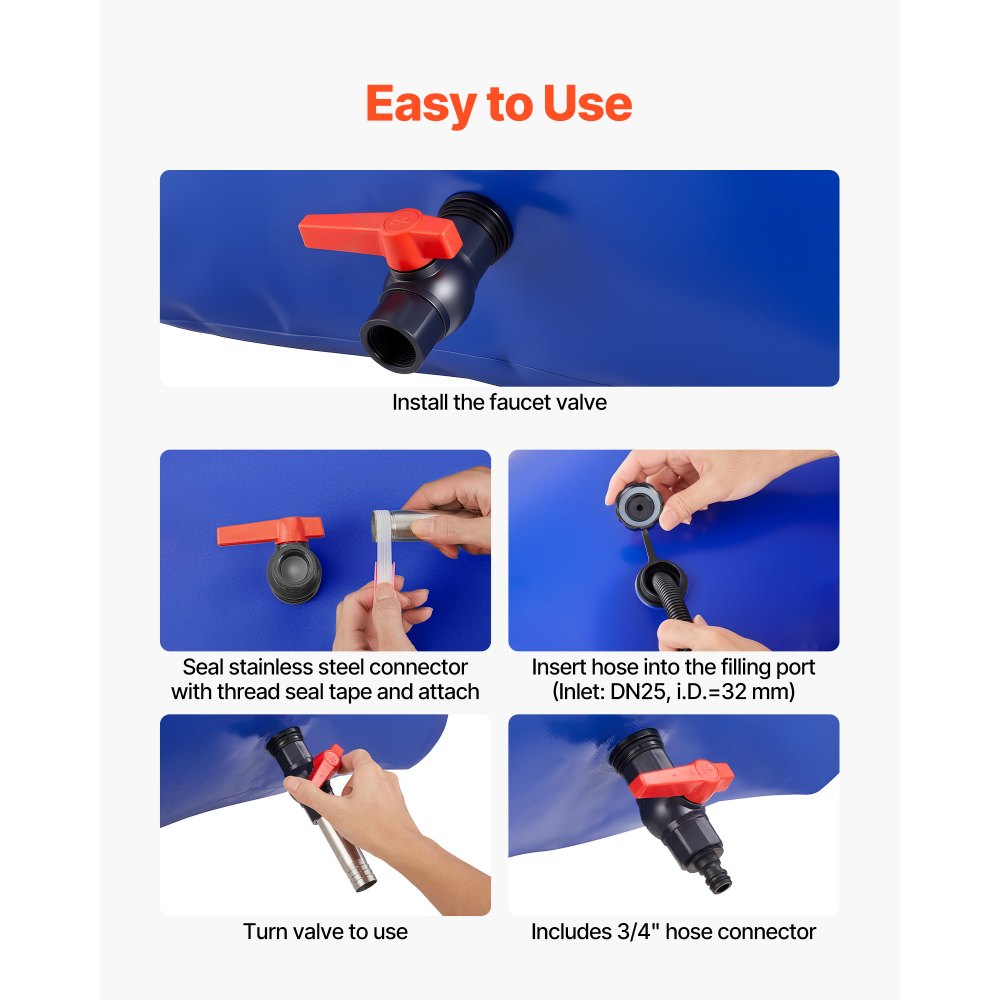 Easy to Use

Install the faucet valve

Seal stainless steel connector with thread seal tape and attach

Insert hose into the filling port (Inlet: DN25, i.D.=32 mm)

Turn valve to use

Includes 3/4" hose connector