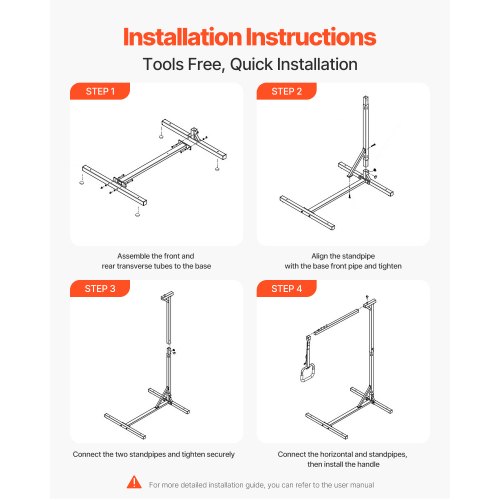 Installation Instructions

Tools Free, Quick Installation

STEP 1

Assemble the front and rear transverse tubes to the base

STEP 2

Align the standpipe with the base front pipe and tighten

STEP 3

Connect the two standpipes and tighten securely

STEP 4

Connect the horizontal and standpipes, then install the handle

For more detailed installation guide, you can refer to the user manual