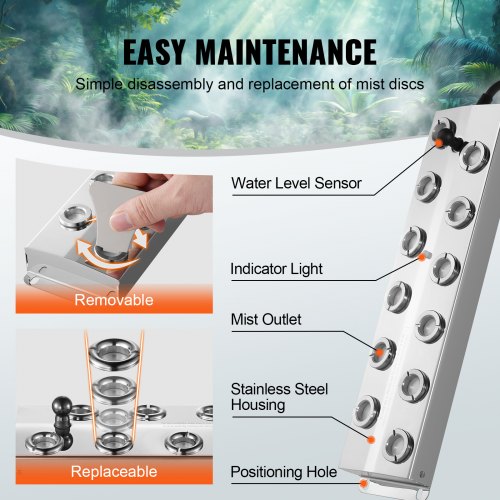 EASY MAINTENANCE

Simple disassembly and replacement of mist discs

Removable

Replaceable

Water Level Sensor

Indicator Light

Mist Outlet

Stainless Steel Housing

Positioning Hole