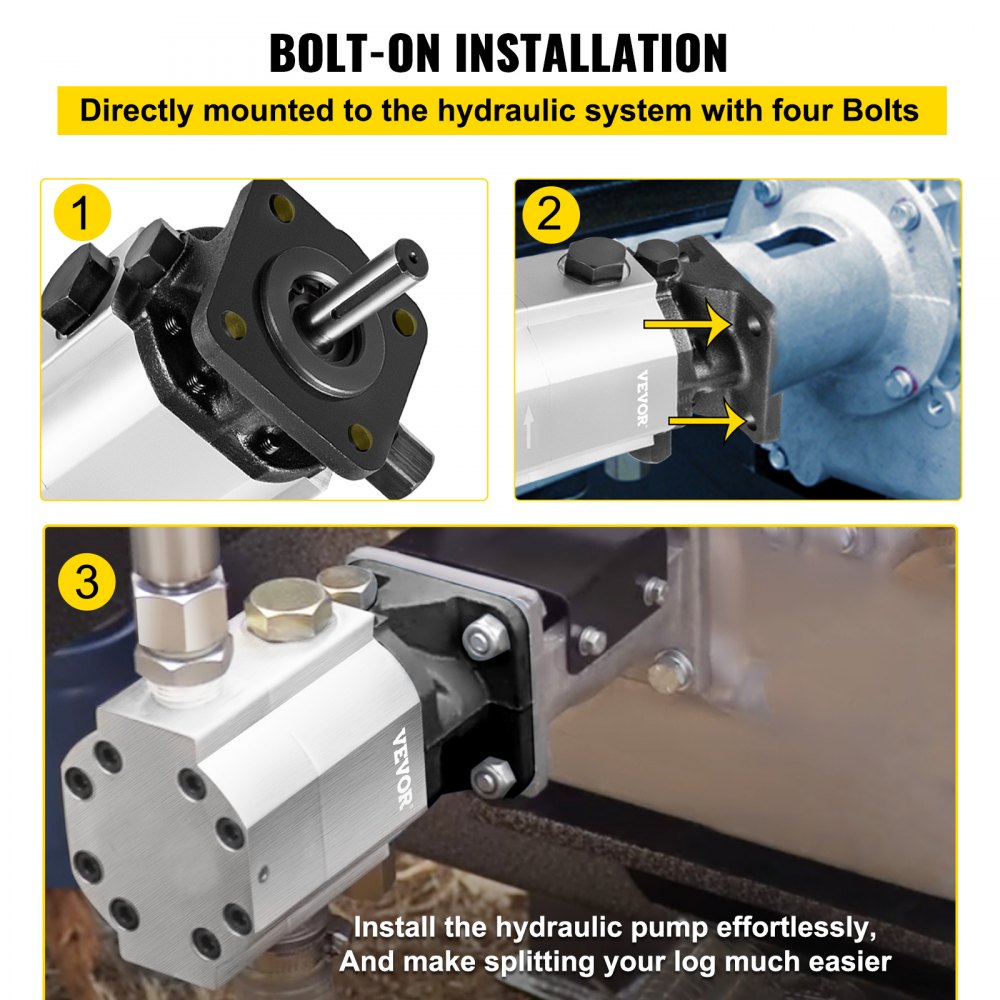 BOLT-ON INSTALLATION

Directly mounted to the hydraulic system with four Bolts

1

2

VEVOR

3

VEVOR

Install the hydraulic pump effortlessly,
And make splitting your log much easier