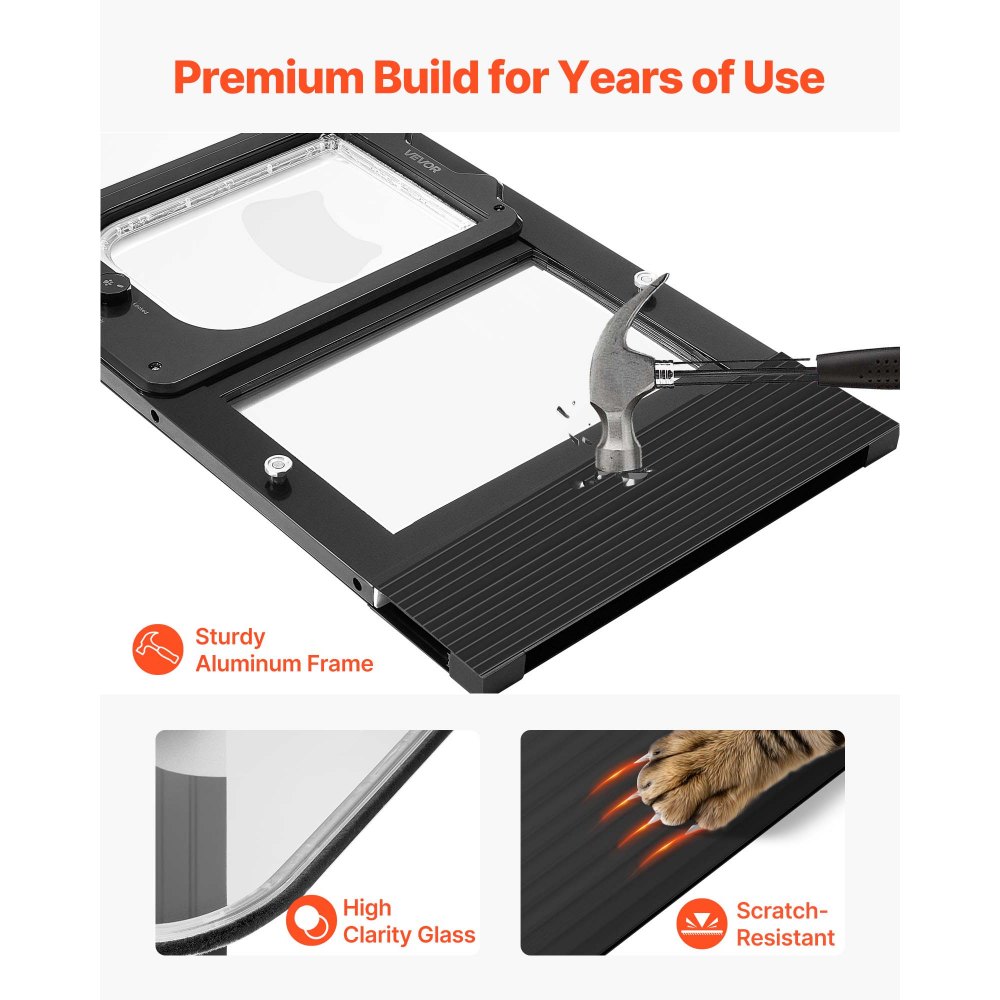 Premium Build for Years of Use

VEVOR

Sturdy Aluminum Frame

High Clarity Glass

Scratch-Resistant