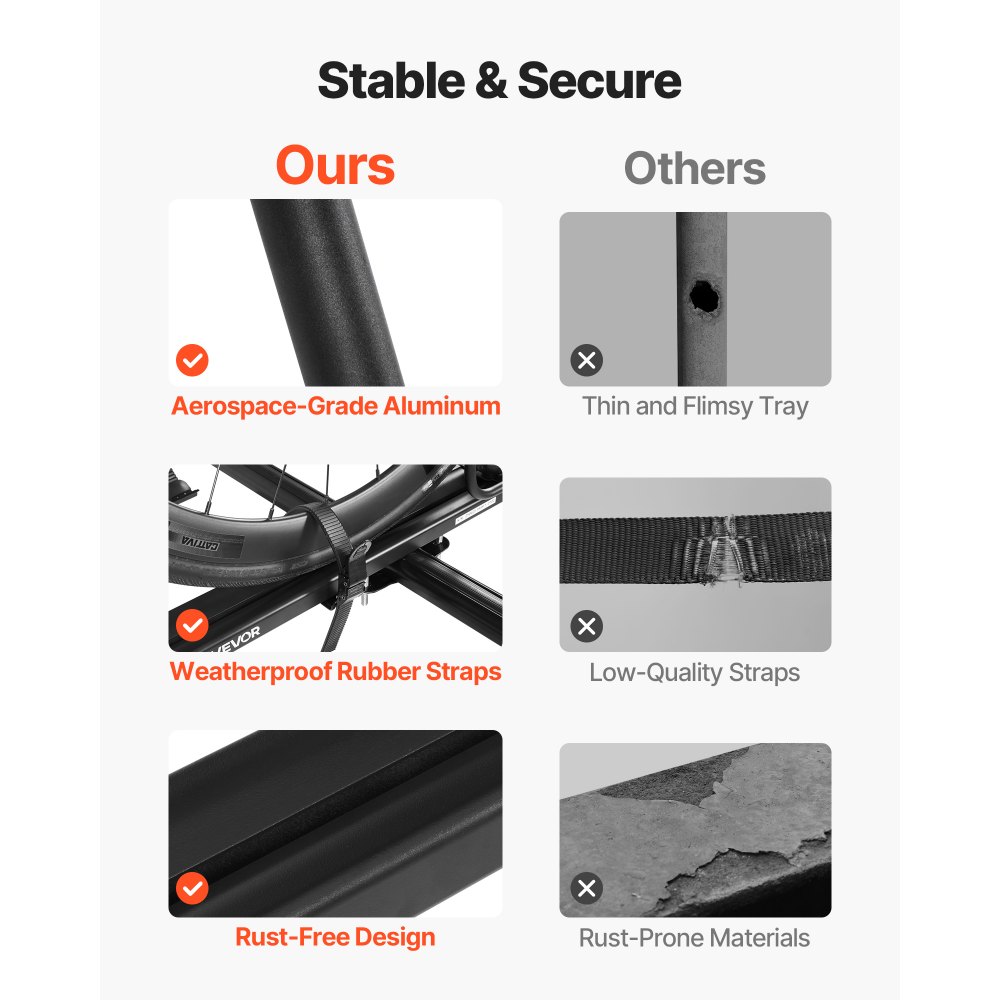 Stable & Secure

Ours

Aerospace-Grade Aluminum

CATTIVA

VEVOR

Weatherproof Rubber Straps

Rust-Free Design

Others

Thin and Flimsy Tray

Low-Quality Straps

Rust-Prone Materials