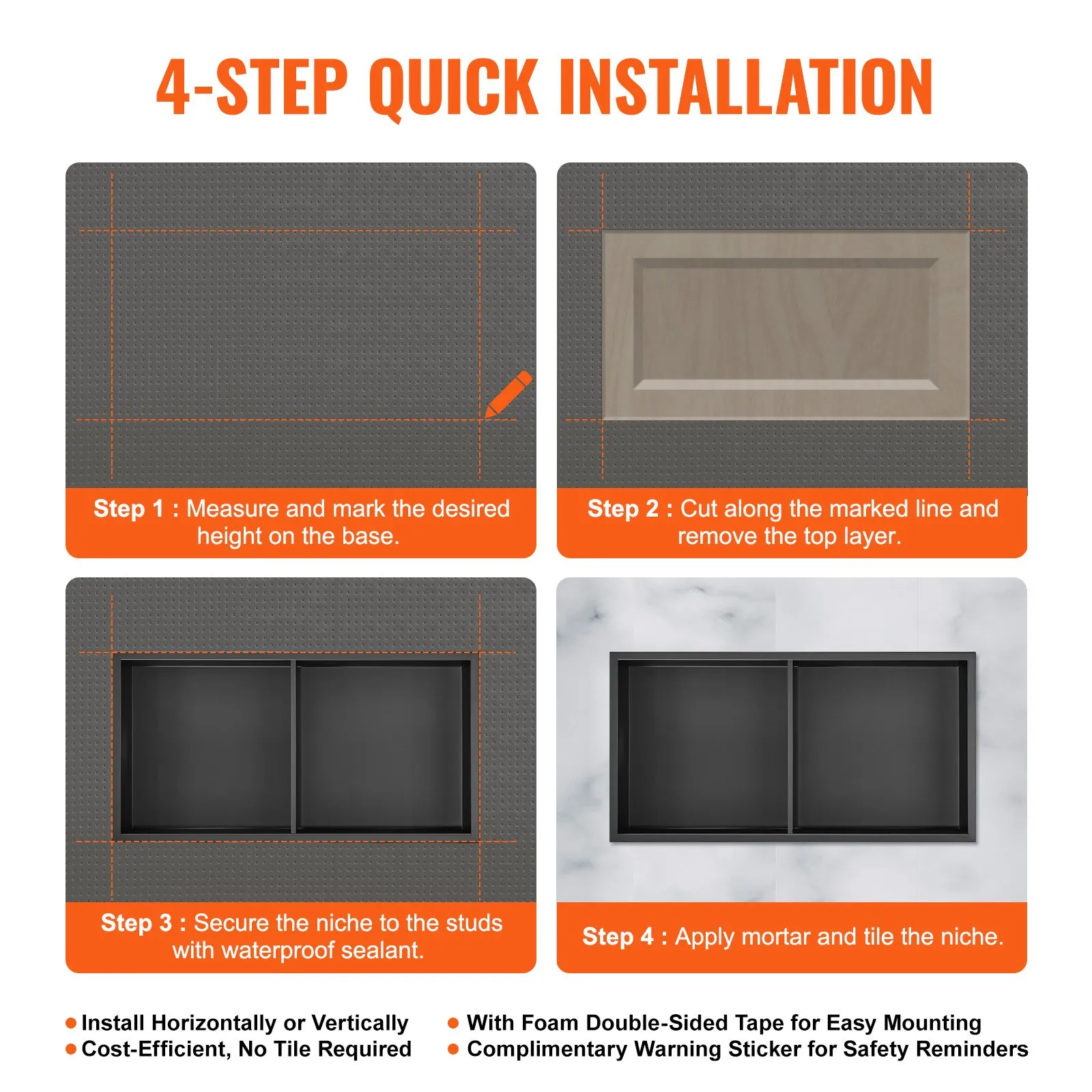 4-STEP QUICK INSTALLATION

Step 1 : Measure and mark the desired height on the base.

Step 2 : Cut along the marked line and remove the top layer.

Step 3 : Secure the niche to the studs with waterproof sealant.

Step 4 : Apply mortar and tile the niche.

● Install Horizontally or Vertically
● Cost-Efficient, No Tile Required

● With Foam Double-Sided Tape for Easy Mounting
● Complimentary Warning Sticker for Safety Reminders