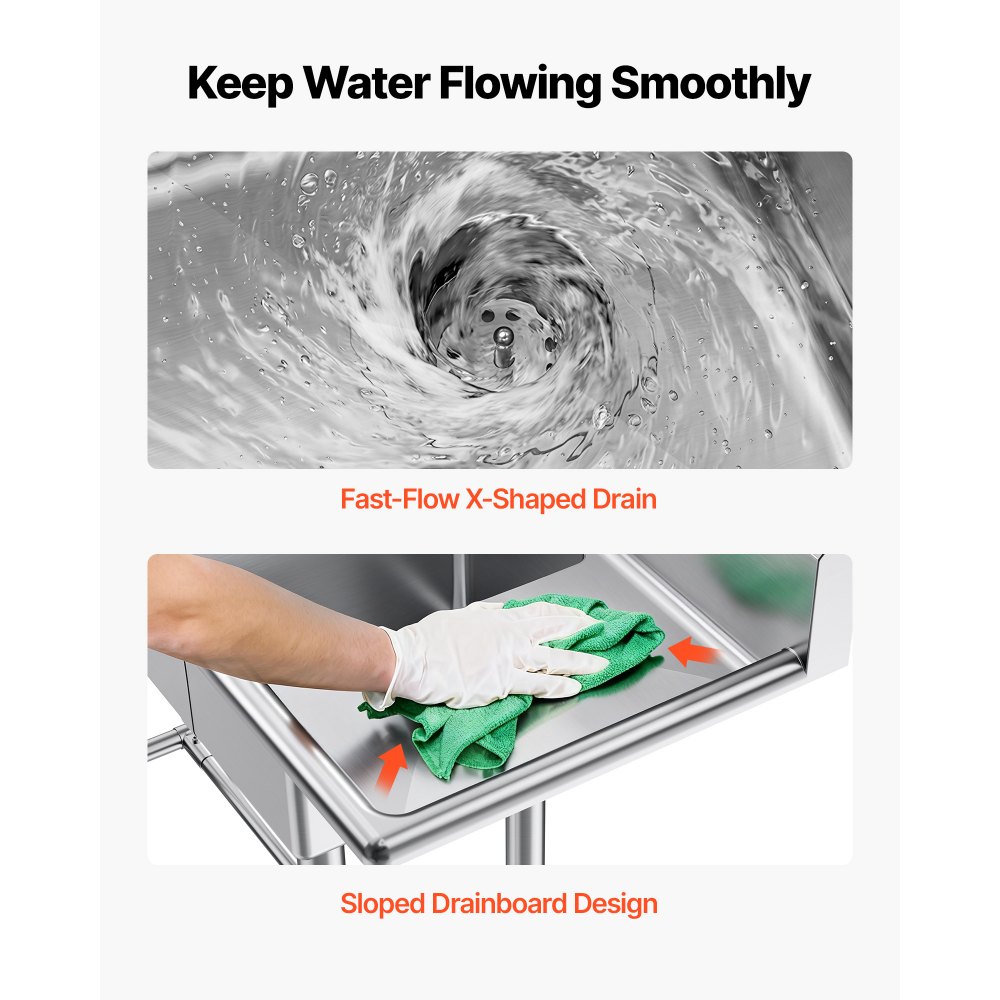 Keep Water Flowing Smoothly

Fast-Flow X-Shaped Drain

Sloped Drainboard Design