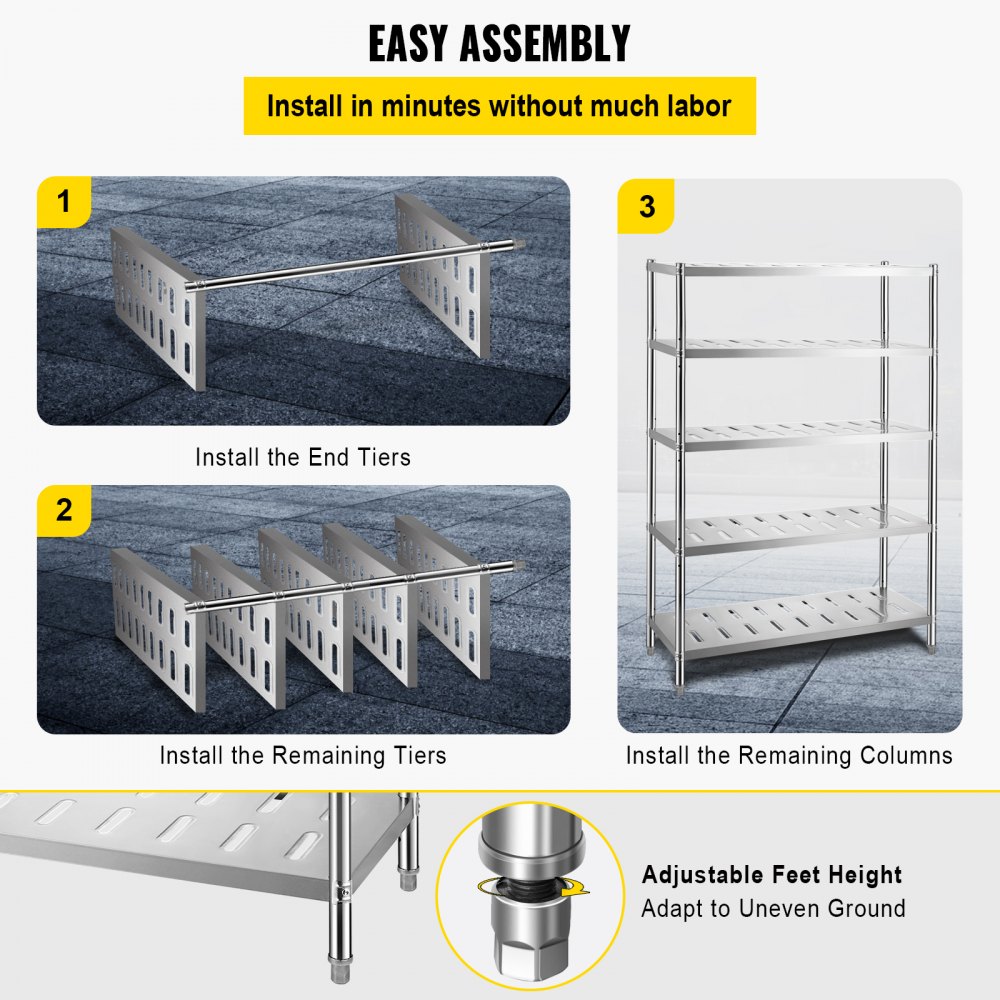 EASY ASSEMBLY

Install in minutes without much labor

1

Install the End Tiers

2

Install the Remaining Tiers

3

Install the Remaining Columns

Adjustable Feet Height
Adapt to Uneven Ground