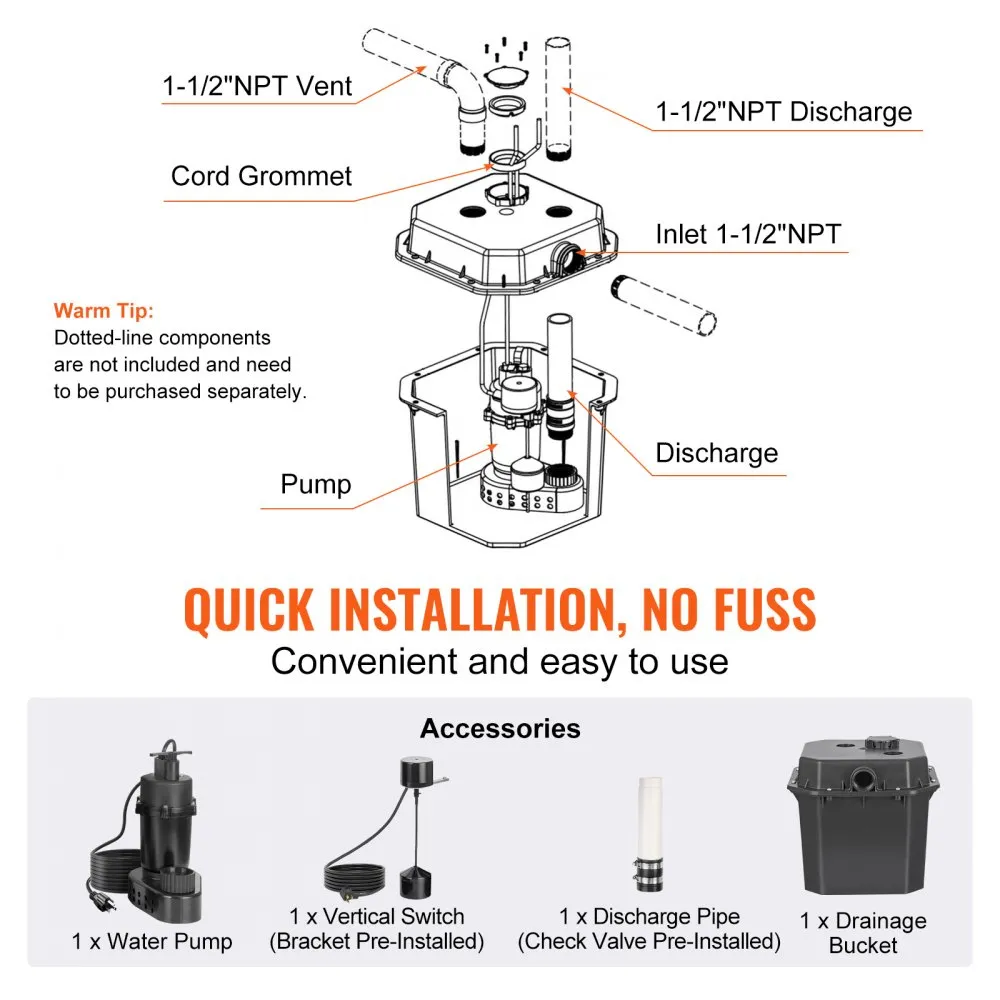 1-1/2"NPT Vent

1-1/2"NPT Discharge

Cord Grommet

Inlet 1-1/2"NPT

Warm Tip:
Dotted-line components are not included and need to be purchased separately.

Discharge

Pump

QUICK INSTALLATION, NO FUSS
Convenient and easy to use

Accessories

1 x Water Pump

1 x Vertical Switch (Bracket Pre-Installed)

1 x Discharge Pipe (Check Valve Pre-Installed)

1 x Drainage Bucket