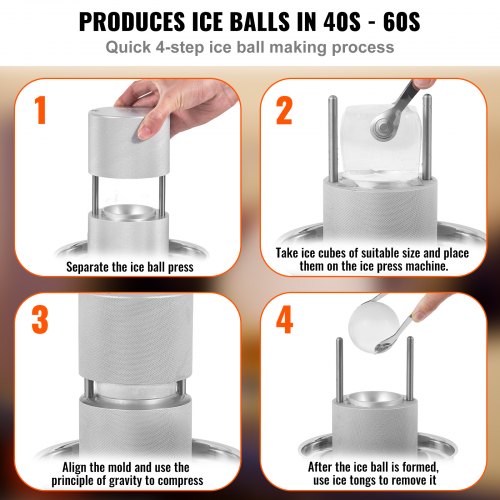 PRODUCES ICE BALLS IN 40S - 60S

Quick 4-step ice ball making process

1

Separate the ice ball press

2

Take ice cubes of suitable size and place them on the ice press machine.

3

Align the mold and use the principle of gravity to compress

4

After the ice ball is formed, use ice tongs to remove it