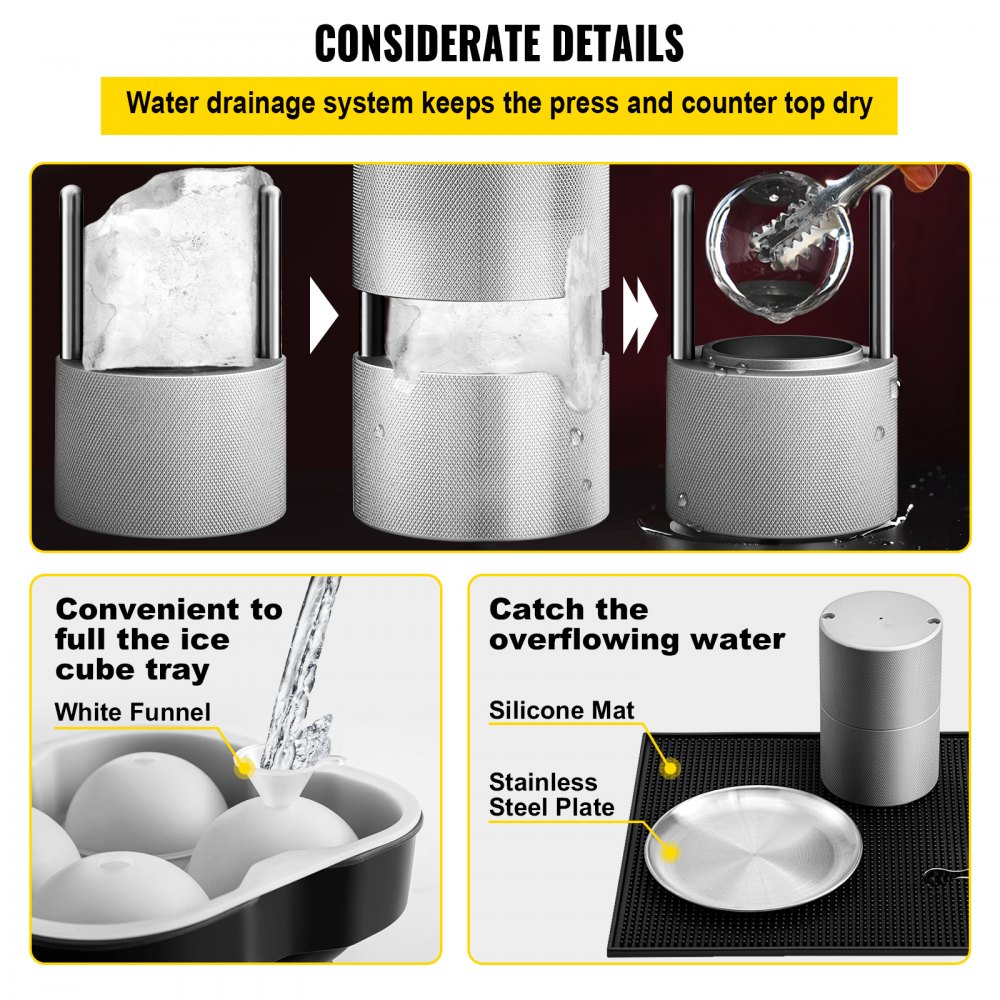 CONSIDERATE DETAILS

Water drainage system keeps the press and counter top dry

Convenient to full the ice cube tray

White Funnel

Catch the overflowing water

Silicone Mat

Stainless Steel Plate