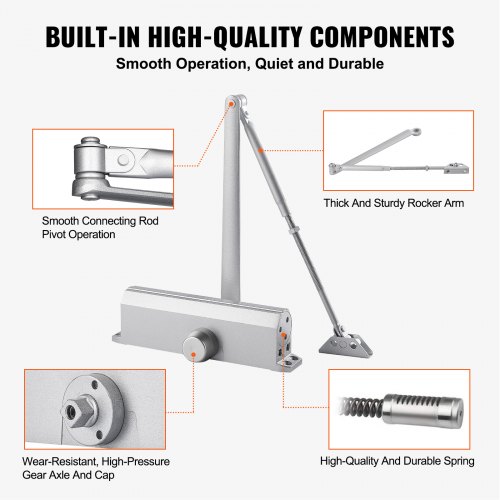 BUILT-IN HIGH-QUALITY COMPONENTS
Smooth Operation, Quiet and Durable

Smooth Connecting Rod Pivot Operation

Thick And Sturdy Rocker Arm

Wear-Resistant, High-Pressure Gear Axle And Cap

High-Quality And Durable Spring