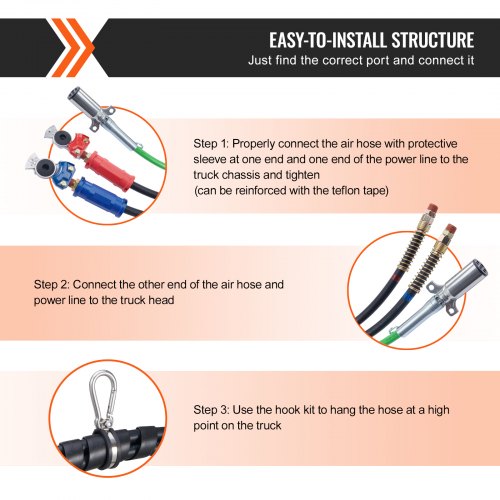 EASY-TO-INSTALL STRUCTURE
Just find the correct port and connect it

Step 1: Properly connect the air hose with protective sleeve at one end and one end of the power line to the truck chassis and tighten
(can be reinforced with the teflon tape)

Step 2: Connect the other end of the air hose and power line to the truck head

Step 3: Use the hook kit to hang the hose at a high point on the truck