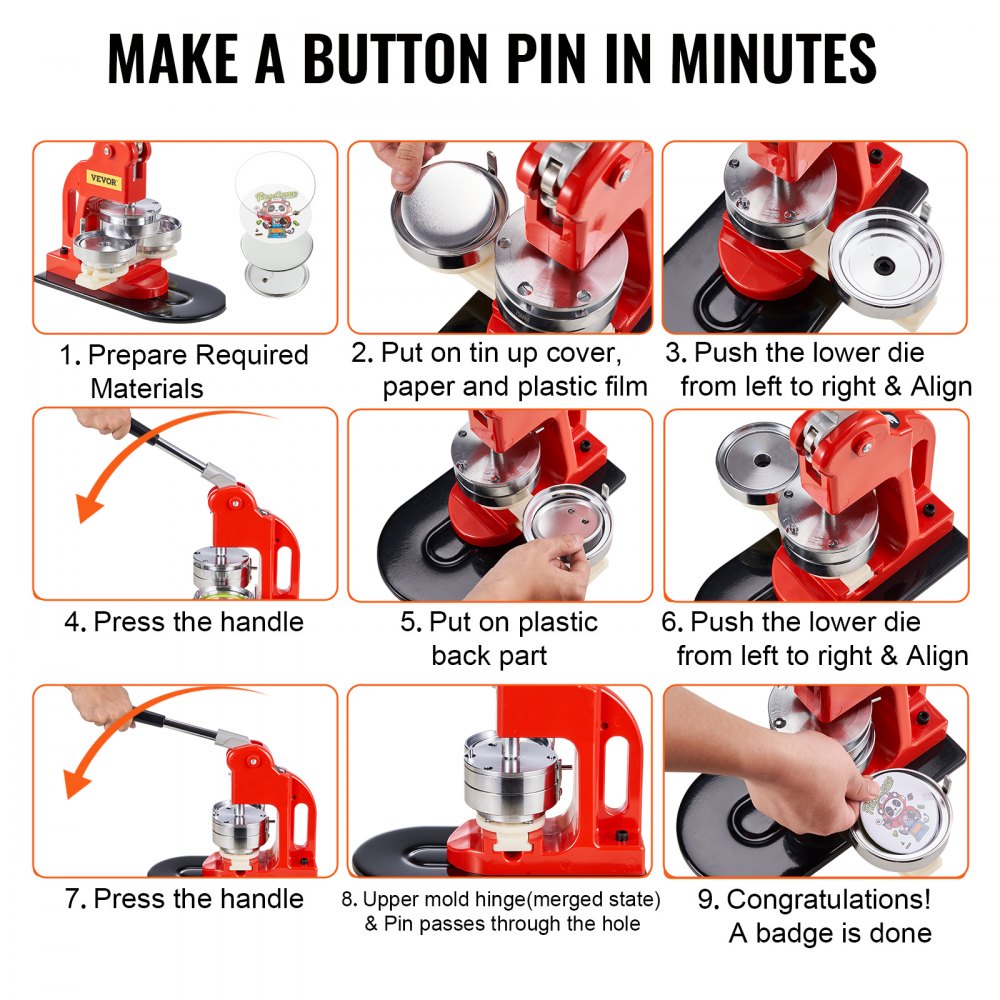 MAKE A BUTTON PIN IN MINUTES

VEVOR

1. Prepare Required Materials

2. Put on tin up cover, paper and plastic film

3. Push the lower die from left to right & Align

4. Press the handle

5. Put on plastic back part

6. Push the lower die from left to right & Align

7. Press the handle

8. Upper mold hinge(merged state) & Pin passes through the hole

9. Congratulations! A badge is done