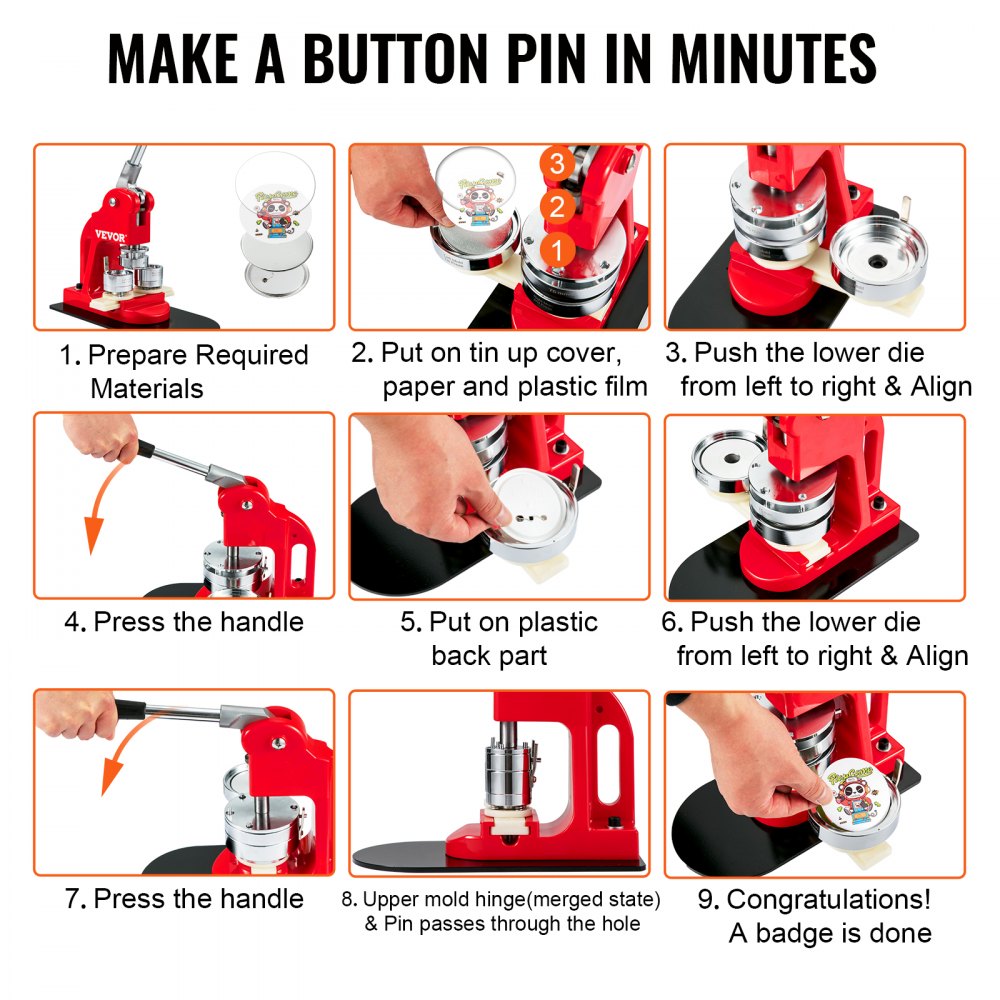 MAKE A BUTTON PIN IN MINUTES

VEVOR

1. Prepare Required Materials

3
2
1

2. Put on tin up cover, paper and plastic film

3. Push the lower die from left to right & Align

4. Press the handle

5. Put on plastic back part

6. Push the lower die from left to right & Align

7. Press the handle

8. Upper mold hinge(merged state) & Pin passes through the hole

9. Congratulations! A badge is done