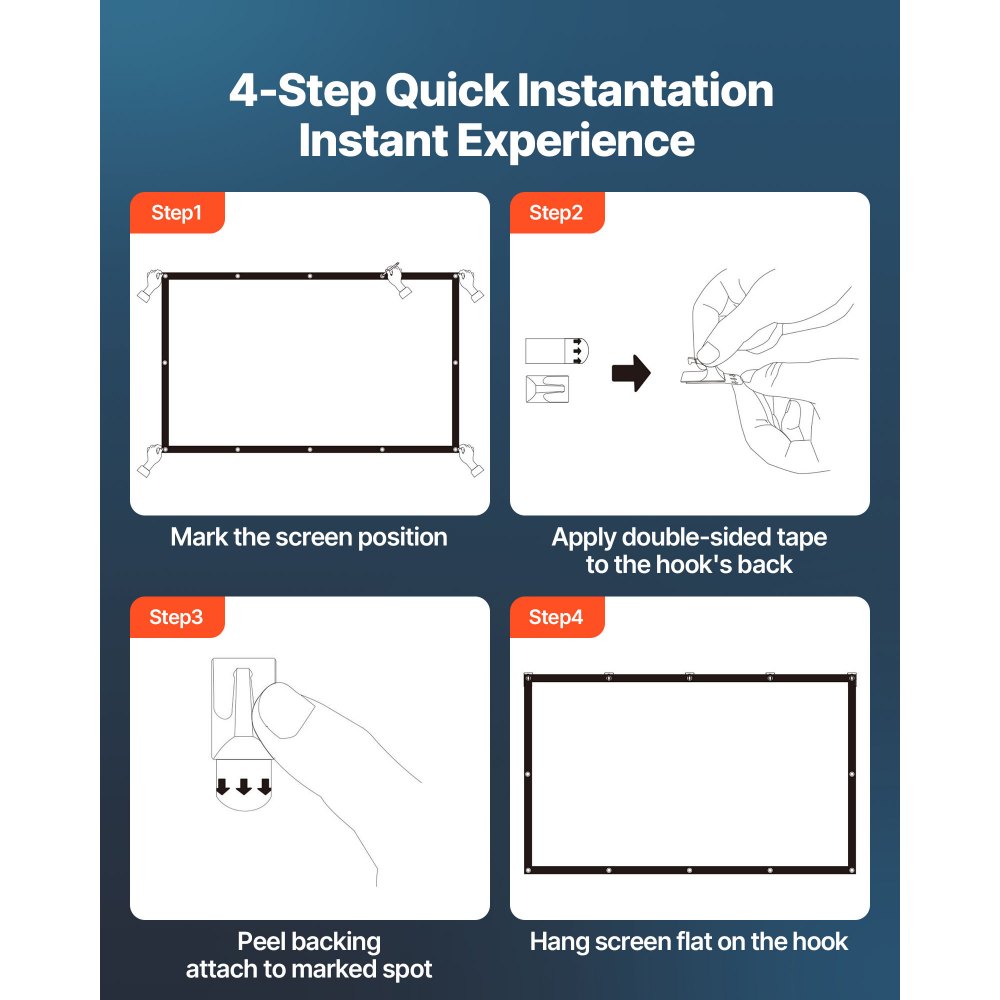 4-Step Quick Instantation
Instant Experience

Step1

Mark the screen position

Step2

Apply double-sided tape to the hook's back

Step3

Peel backing attach to marked spot

Step4

Hang screen flat on the hook