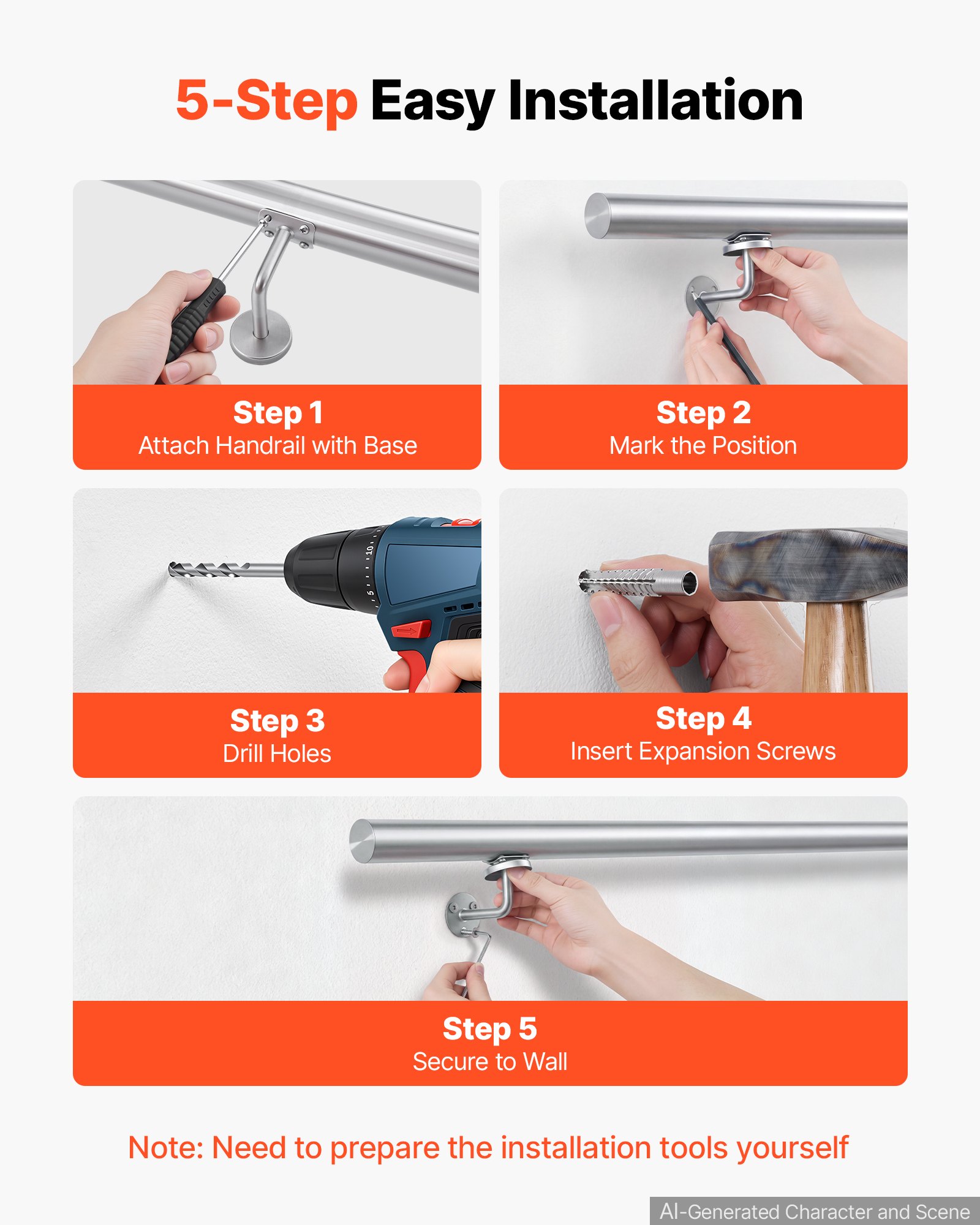 5-Step Easy Installation

Step 1
Attach Handrail with Base

Step 2
Mark the Position

Step 3
Drill Holes

Step 4
Insert Expansion Screws

Step 5
Secure to Wall

Note: Need to prepare the installation tools yourself

AI-Generated Character and Scene