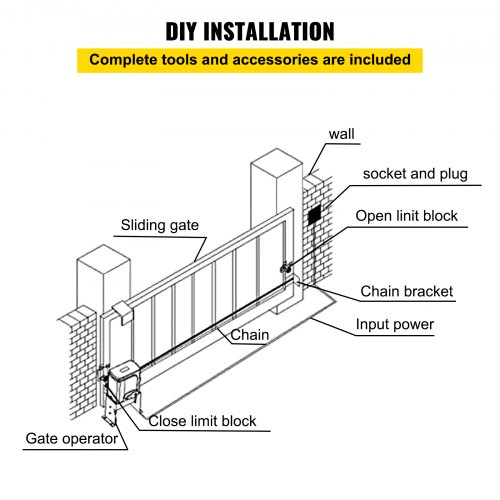 DIY INSTALLATION

Complete tools and accessories are included

wall

socket and plug

Open linit block

Sliding gate

Chain bracket

Input power

Chain

Close limit block

Gate operator