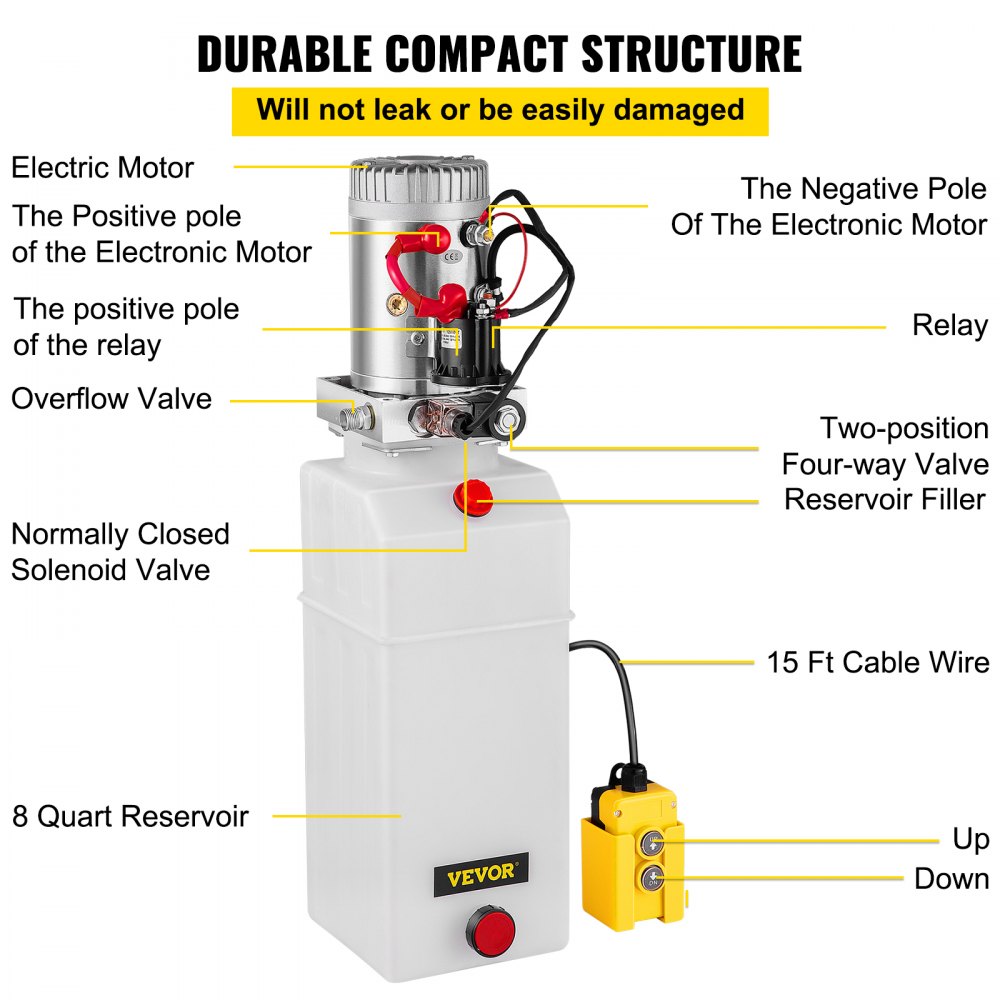 DURABLE COMPACT STRUCTURE

Will not leak or be easily damaged

Electric Motor

The Positive pole of the Electronic Motor

The positive pole of the relay

Overflow Valve

Normally Closed Solenoid Valve

8 Quart Reservoir

The Negative Pole Of The Electronic Motor

Relay

Two-position Four-way Valve

Reservoir Filler

15 Ft Cable Wire

Up

Down

VEVOR