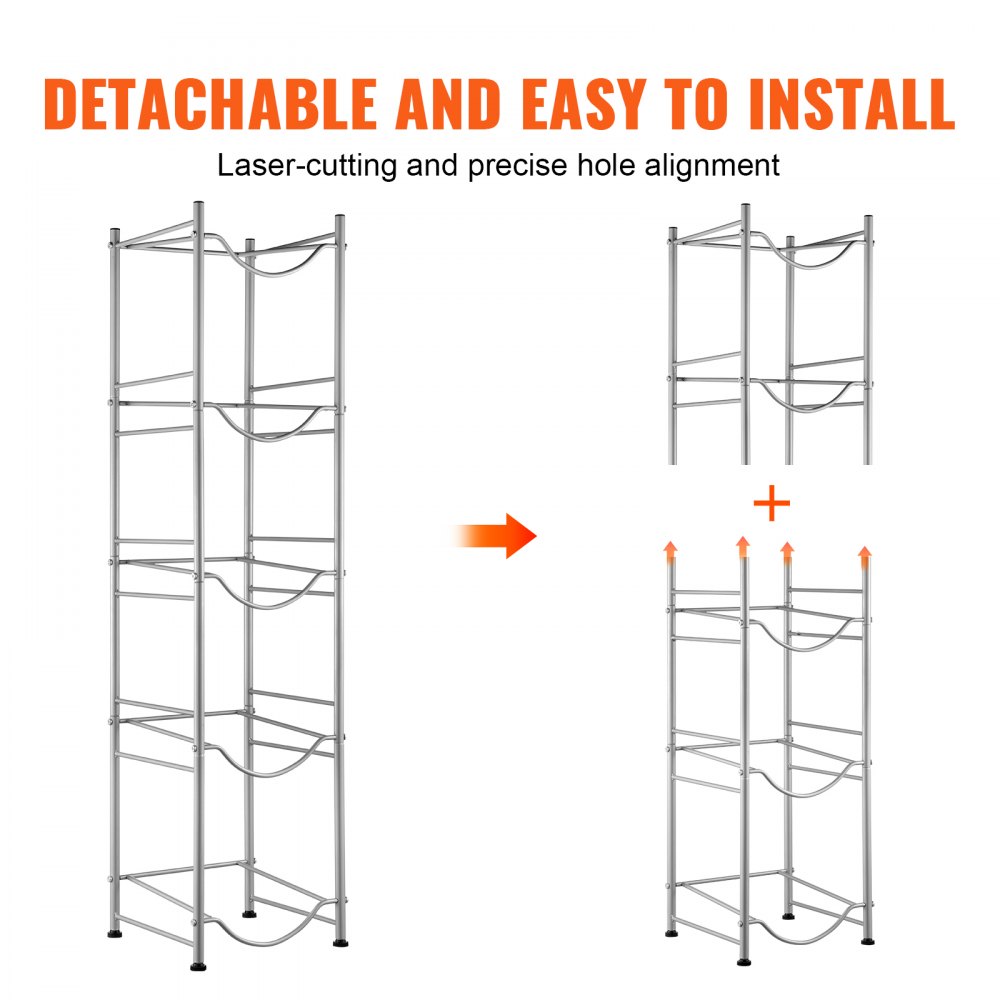 DETACHABLE AND EASY TO INSTALL

Laser-cutting and precise hole alignment

+