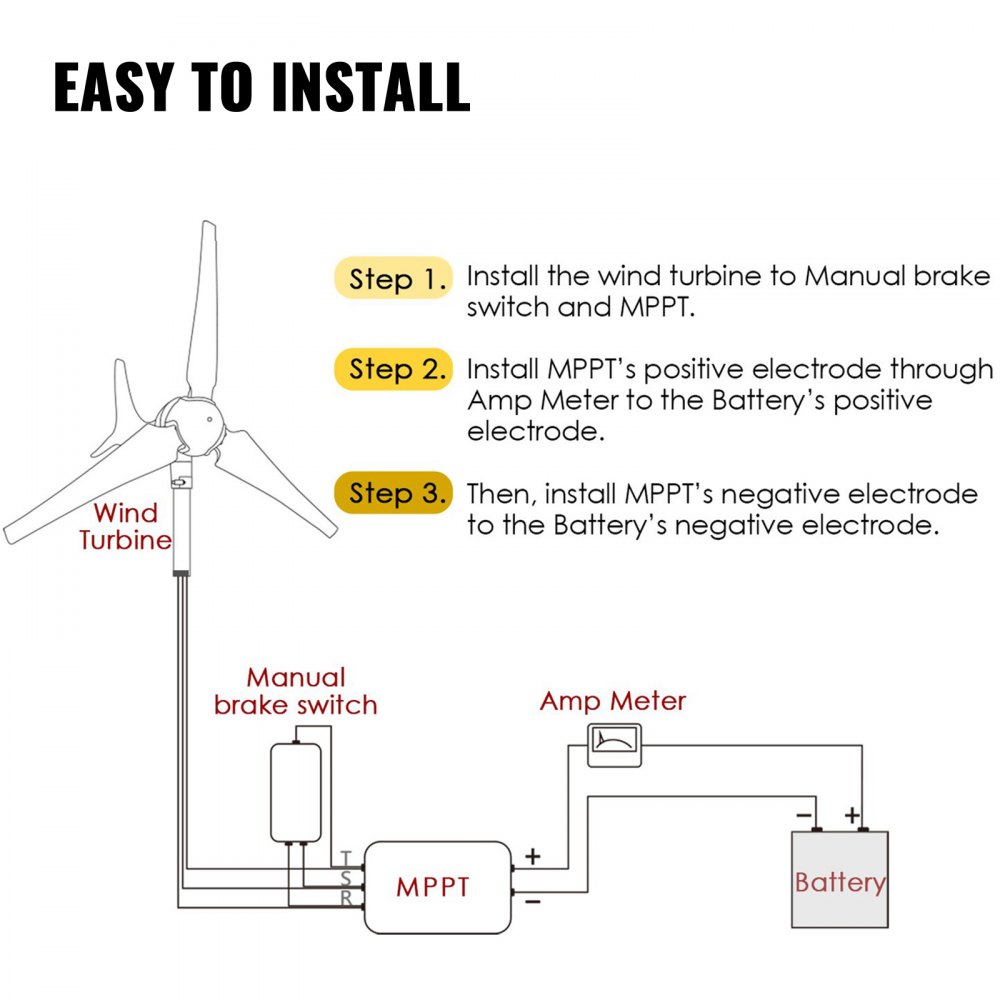 EASY TO INSTALL

Step 1. Install the wind turbine to Manual brake switch and MPPT.

Step 2. Install MPPT's positive electrode through Amp Meter to the Battery's positive electrode.

Step 3. Then, install MPPT's negative electrode to the Battery's negative electrode.

Wind Turbine

Manual brake switch

Amp Meter

T
S
R

MPPT

+
−

−
+

Battery