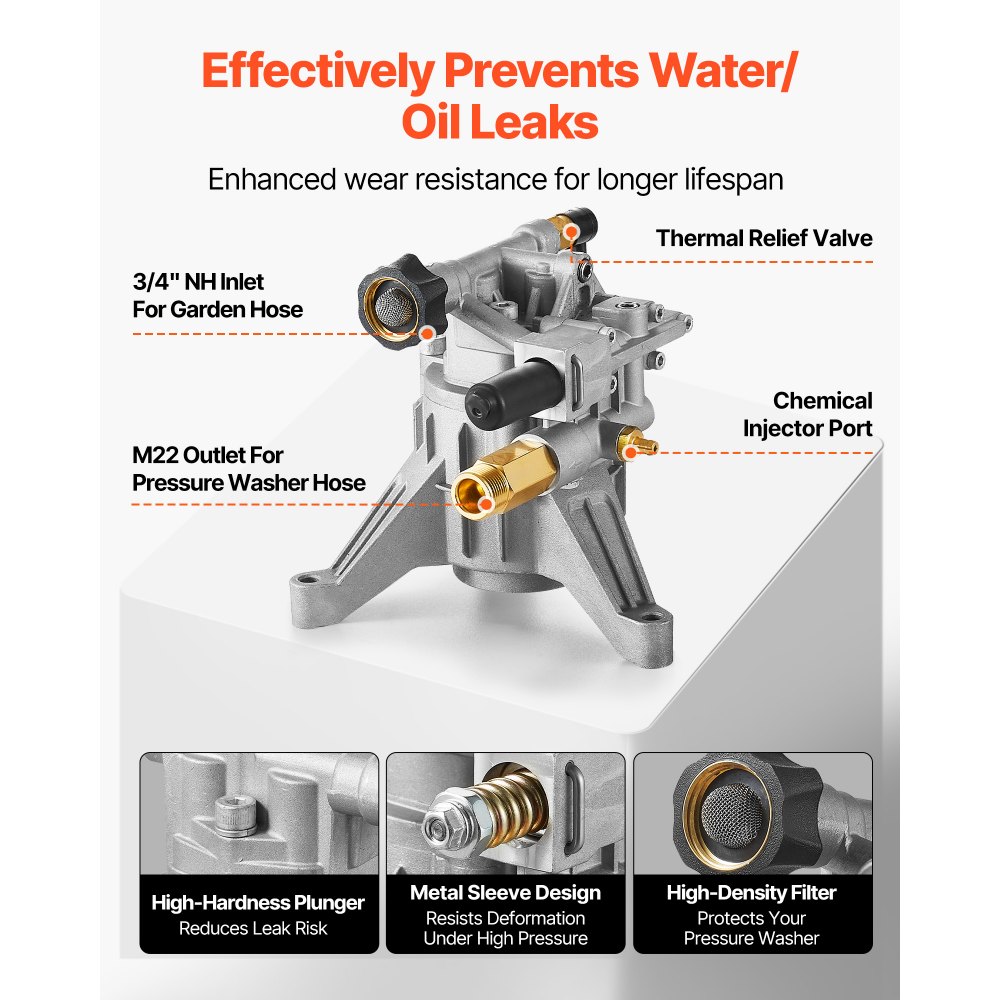 Effectively Prevents Water/ Oil Leaks

Enhanced wear resistance for longer lifespan

Thermal Relief Valve

3/4" NH Inlet
For Garden Hose

Chemical
Injector Port

M22 Outlet For
Pressure Washer Hose

High-Hardness Plunger
Reduces Leak Risk

Metal Sleeve Design
Resists Deformation
Under High Pressure

High-Density Filter
Protects Your
Pressure Washer