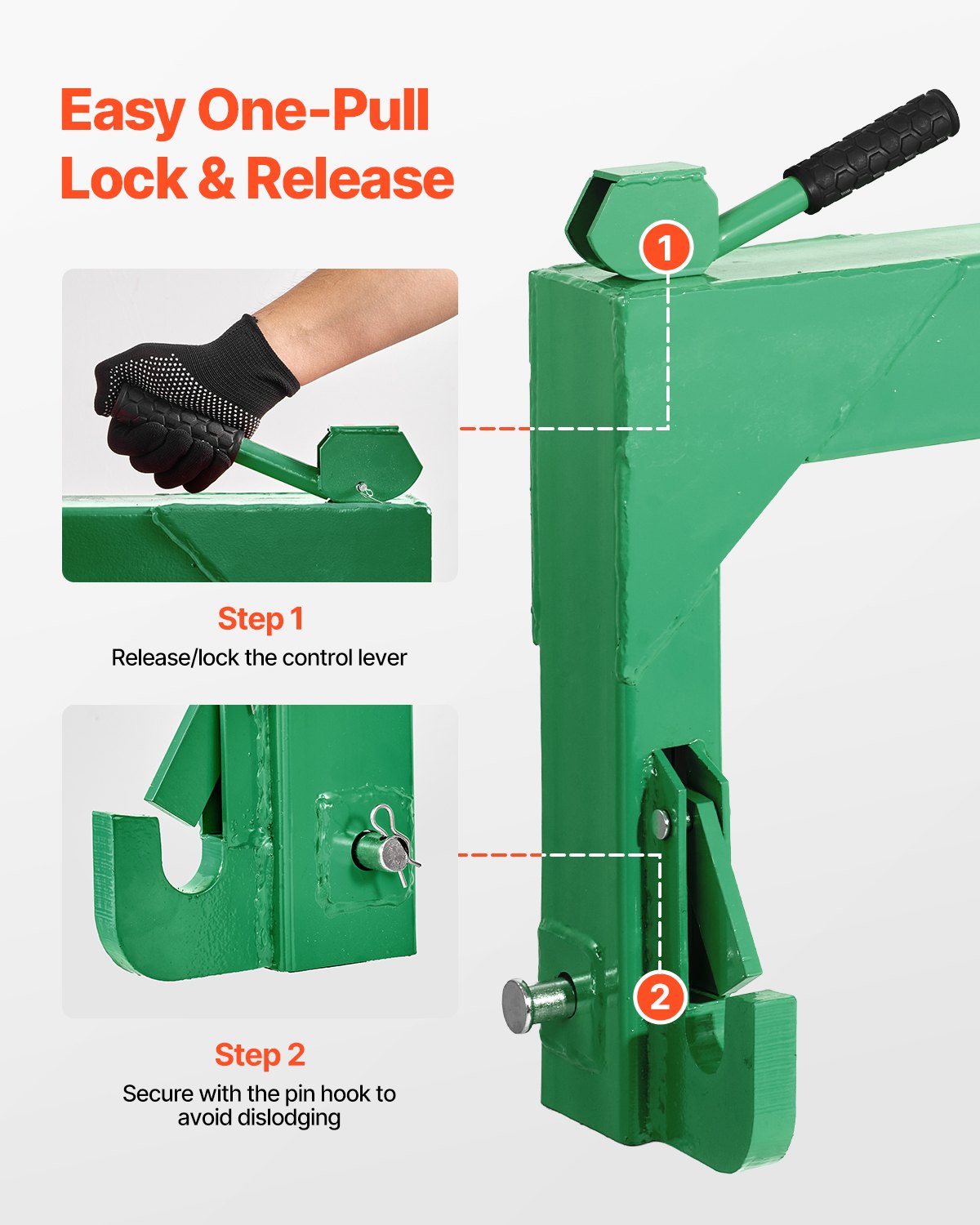 Easy One-Pull Lock & Release

1

Step 1
Release/lock the control lever

2

Step 2
Secure with the pin hook to avoid dislodging