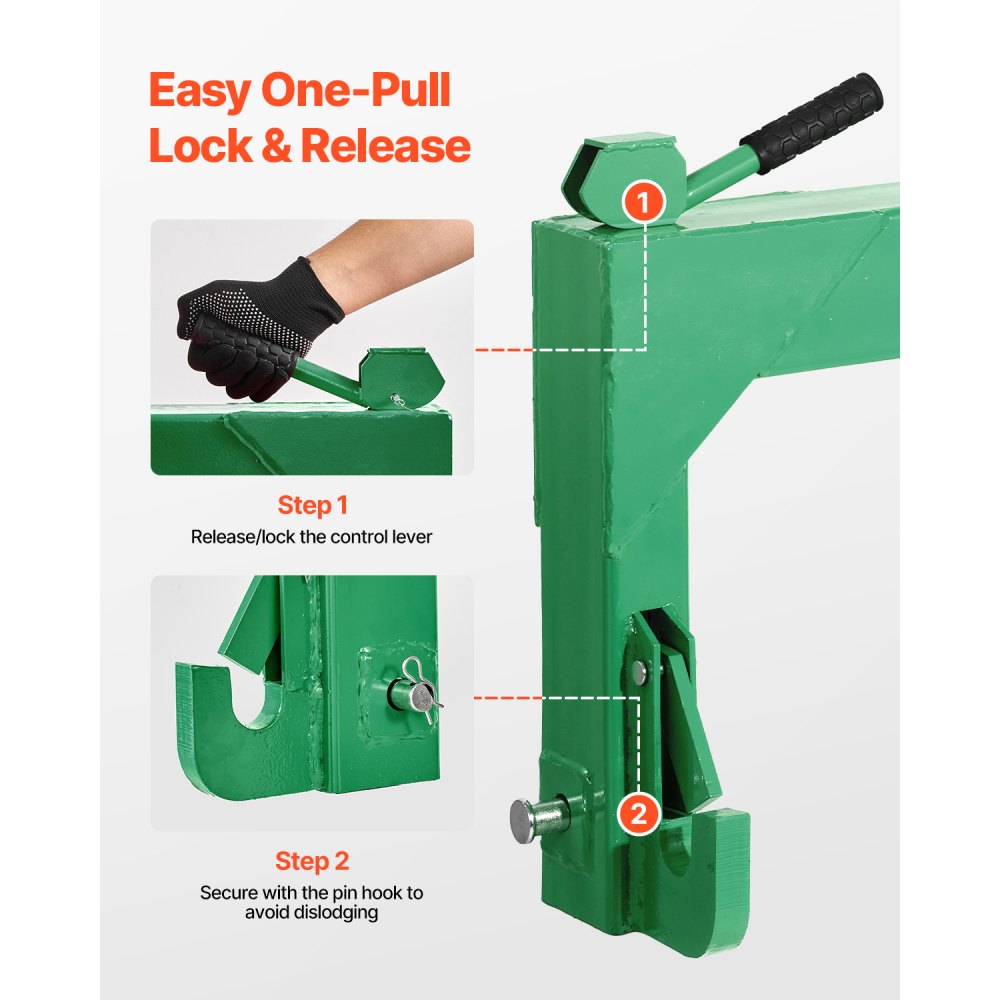 Easy One-Pull Lock & Release

1

Step 1
Release/lock the control lever

2

Step 2
Secure with the pin hook to avoid dislodging