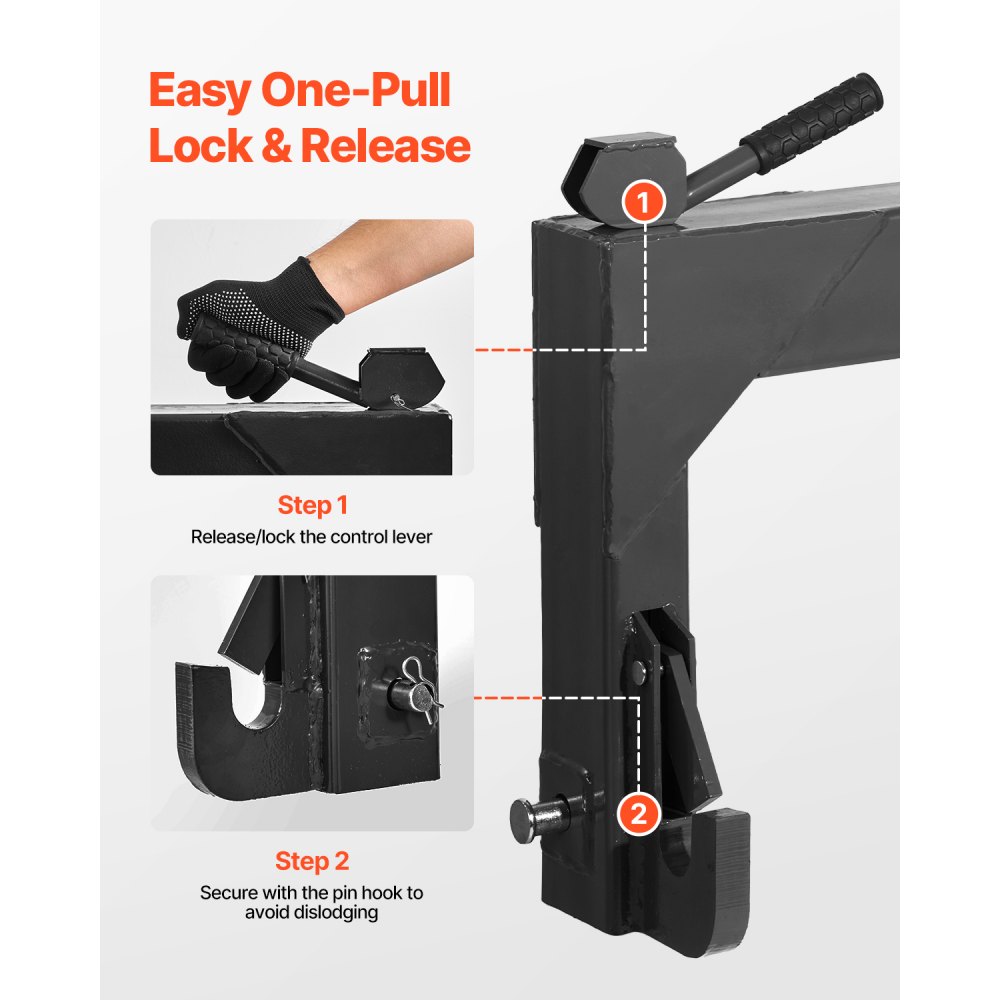 Easy One-Pull Lock & Release

1

Step 1
Release/lock the control lever

2

Step 2
Secure with the pin hook to avoid dislodging