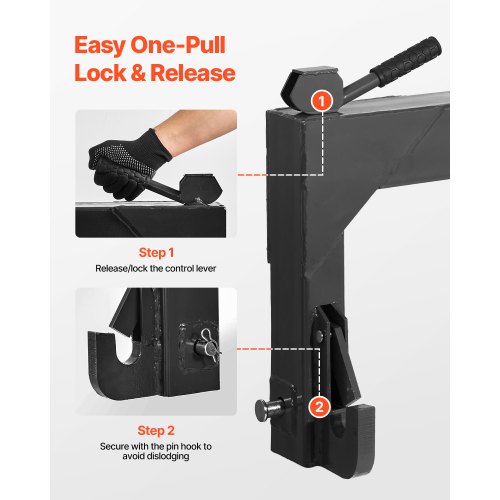 Easy One-Pull Lock & Release

1

Step 1
Release/lock the control lever

2

Step 2
Secure with the pin hook to avoid dislodging