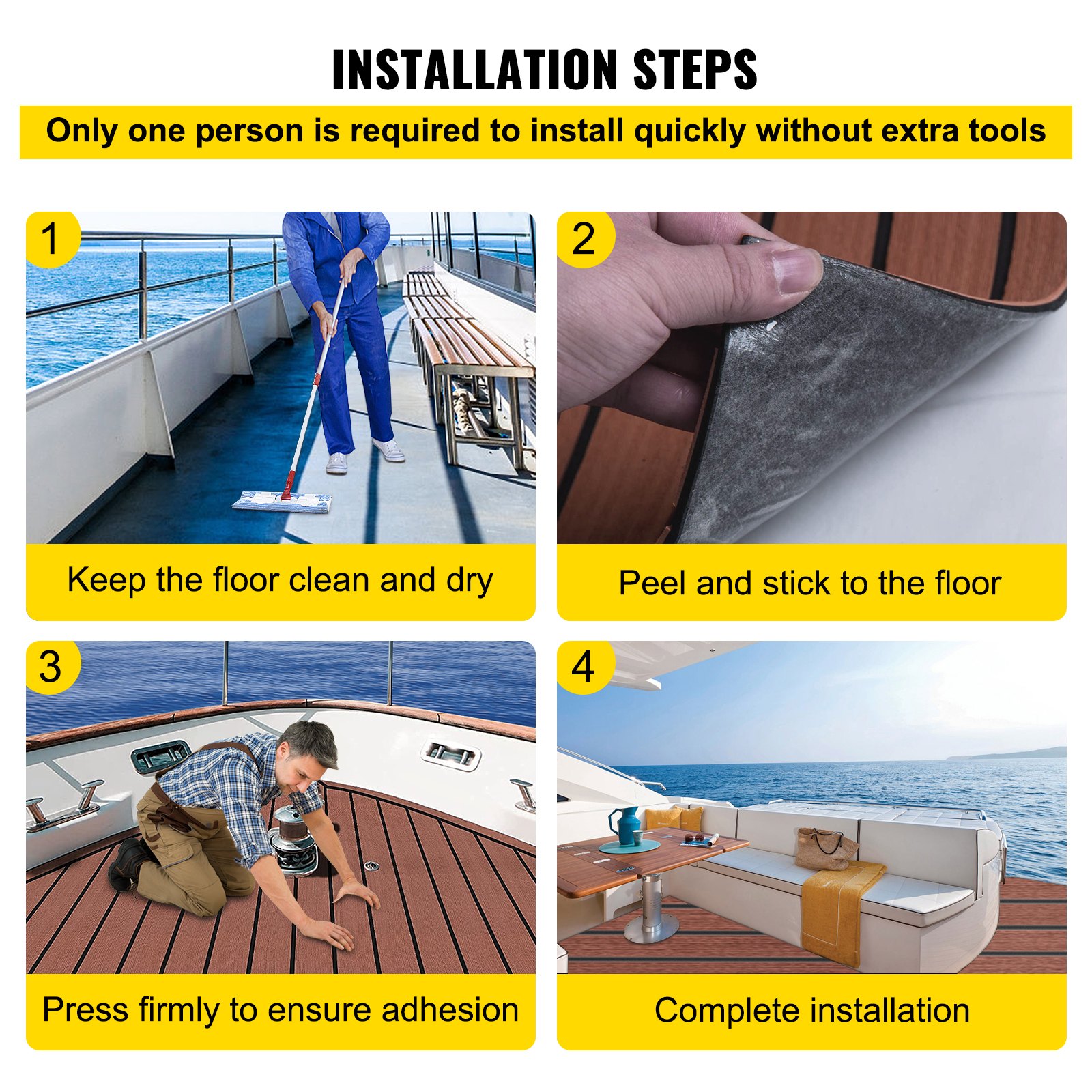 INSTALLATION STEPS

Only one person is required to install quickly without extra tools

1

Keep the floor clean and dry

2

Peel and stick to the floor

3

Press firmly to ensure adhesion

4

Complete installation