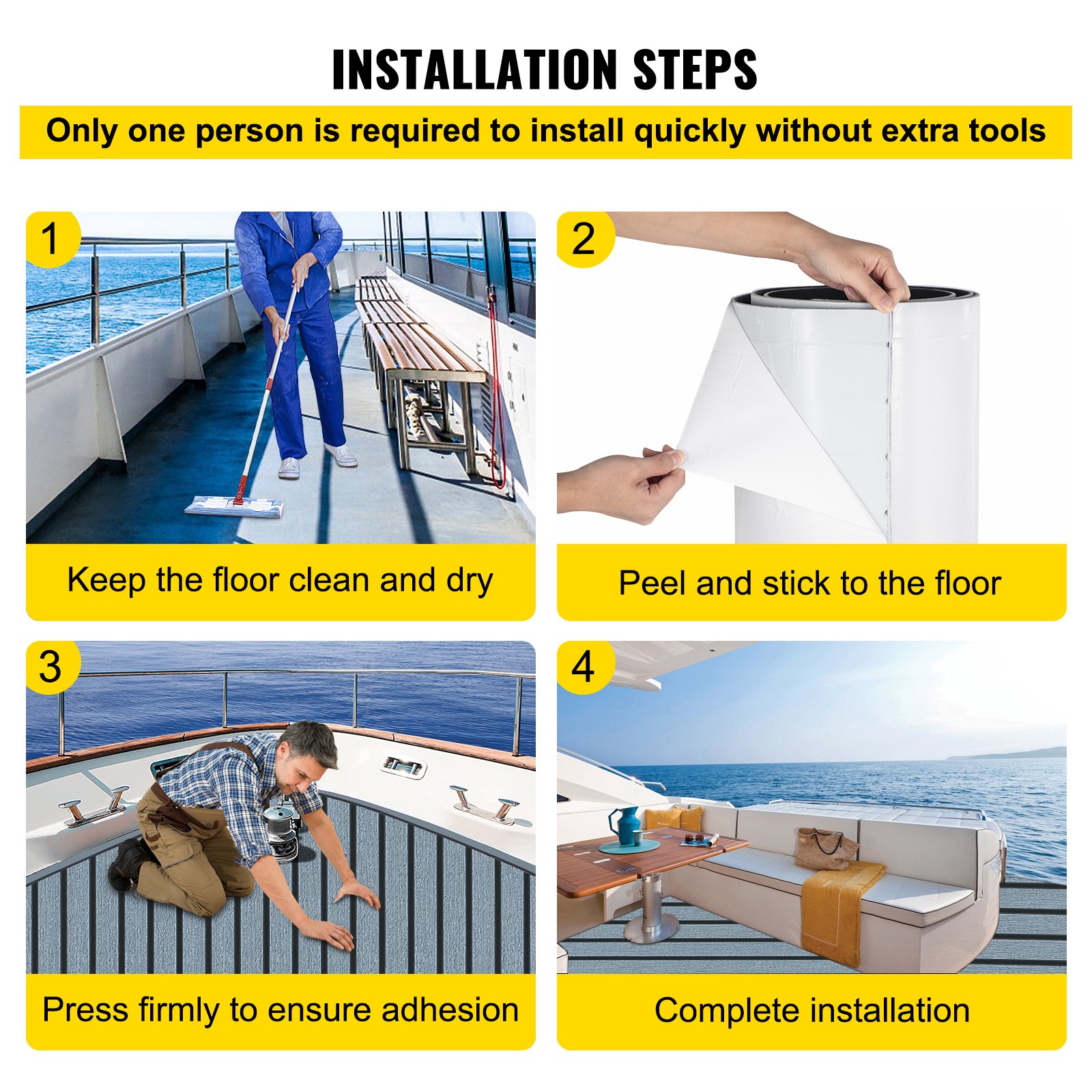 INSTALLATION STEPS

Only one person is required to install quickly without extra tools

1

Keep the floor clean and dry

2

Peel and stick to the floor

3

Press firmly to ensure adhesion

4

Complete installation