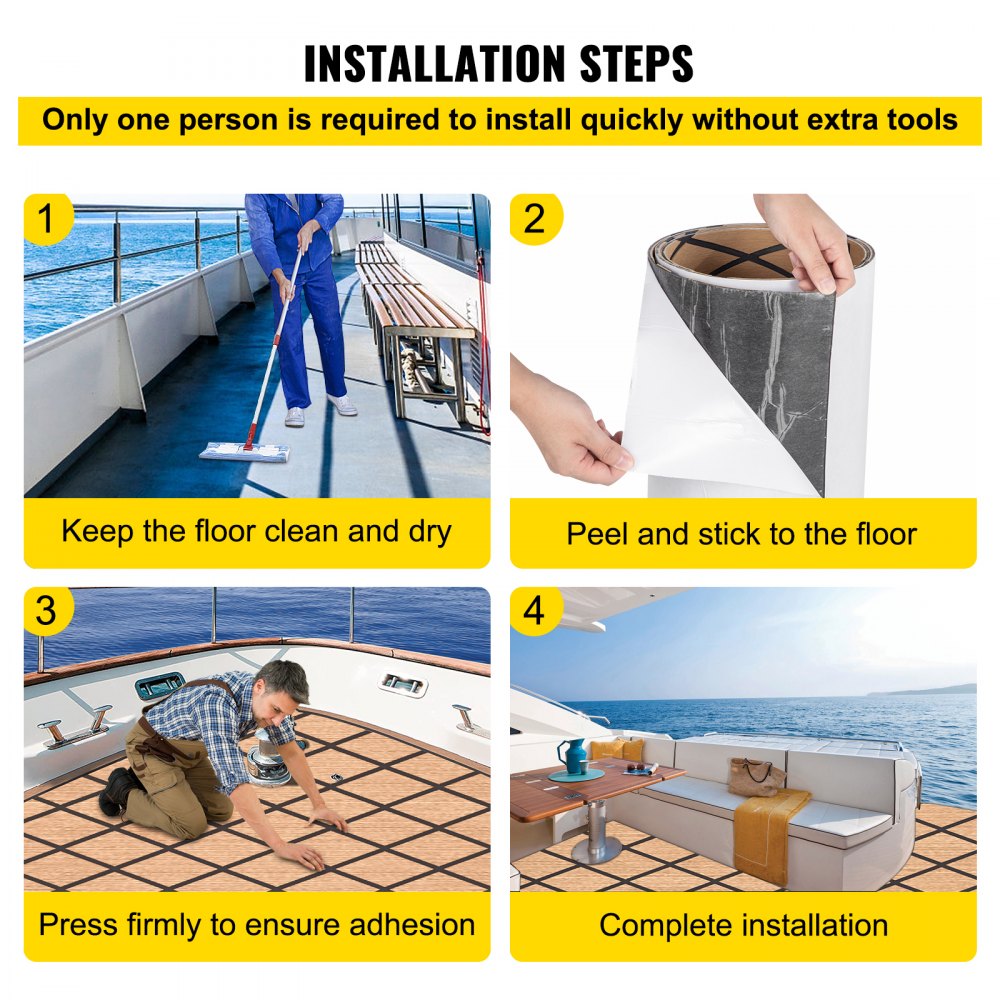 INSTALLATION STEPS

Only one person is required to install quickly without extra tools

1

Keep the floor clean and dry

2

Peel and stick to the floor

3

Press firmly to ensure adhesion

4

Complete installation