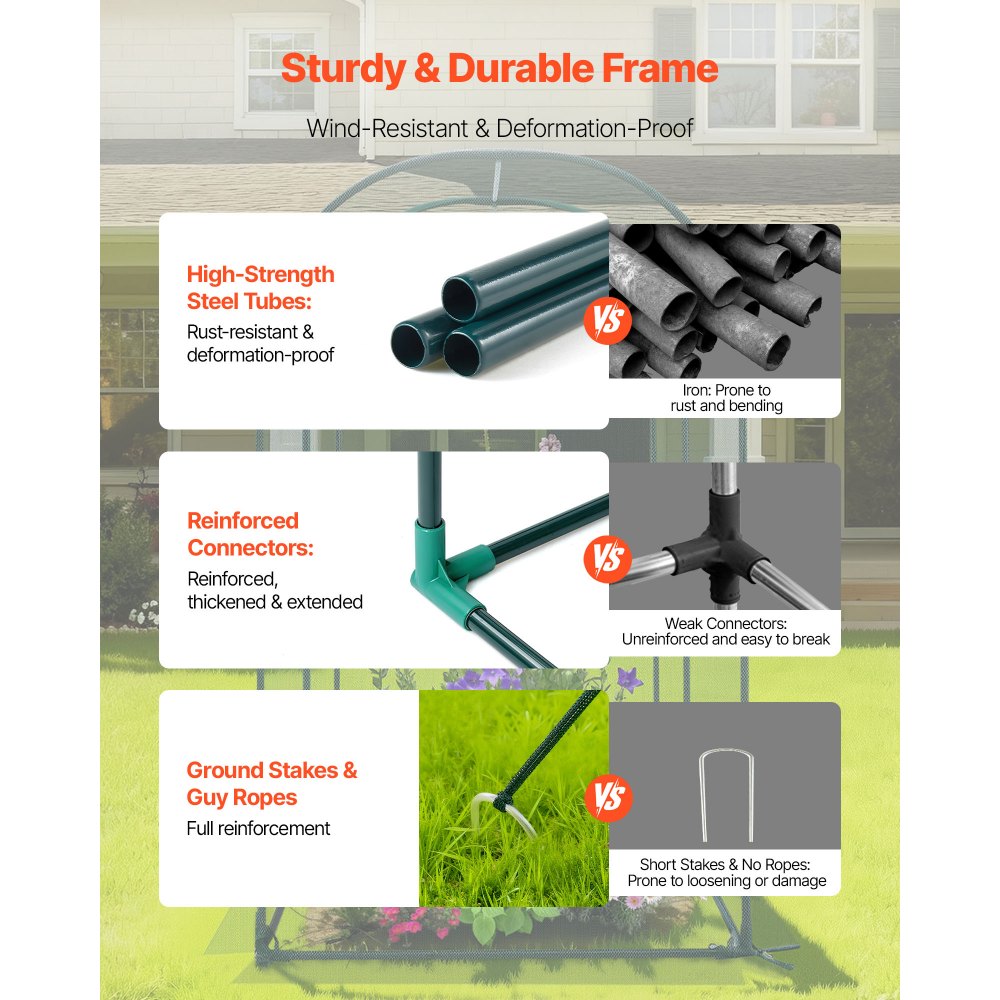 Sturdy & Durable Frame

Wind-Resistant & Deformation-Proof

High-Strength Steel Tubes:
Rust-resistant & deformation-proof

VS

Iron: Prone to rust and bending

Reinforced Connectors:
Reinforced, thickened & extended

VS

Weak Connectors: Unreinforced and easy to break

Ground Stakes & Guy Ropes
Full reinforcement

VS

Short Stakes & No Ropes: Prone to loosening or damage