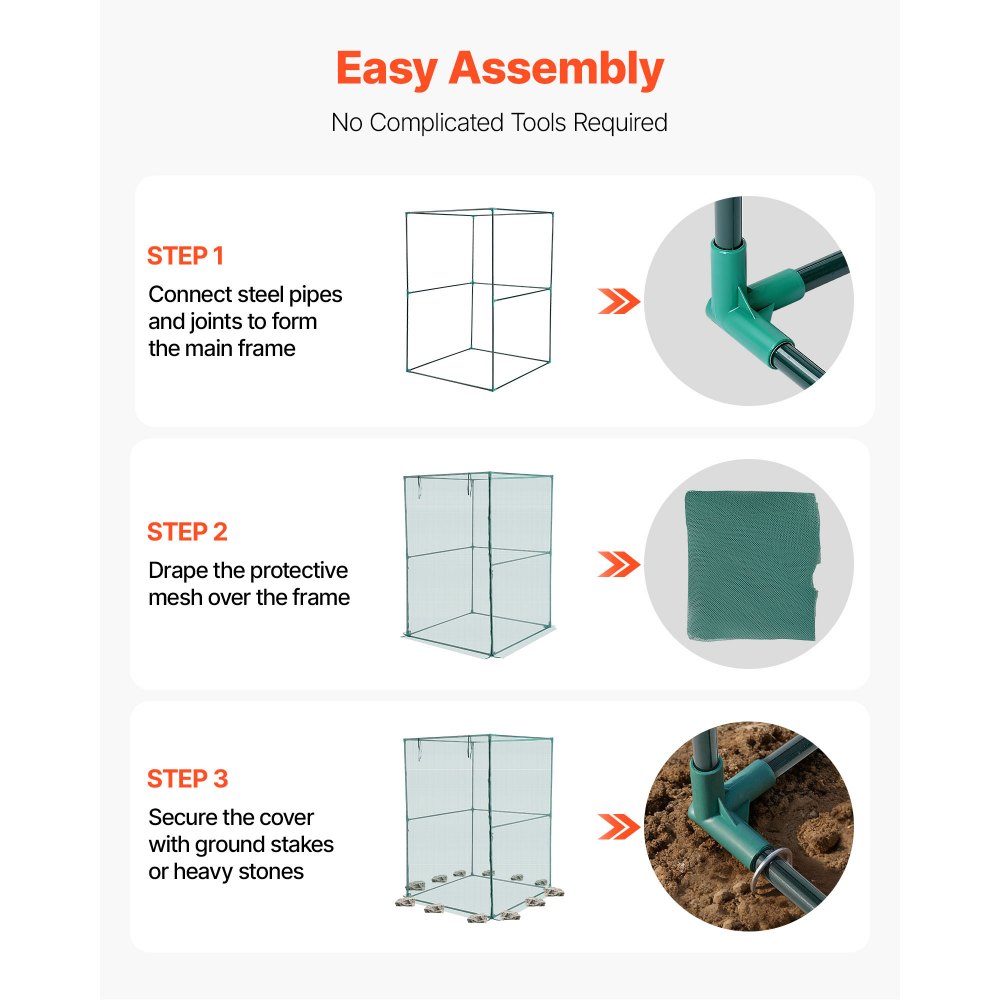 Easy Assembly

No Complicated Tools Required

STEP 1

Connect steel pipes and joints to form the main frame

STEP 2

Drape the protective mesh over the frame

STEP 3

Secure the cover with ground stakes or heavy stones