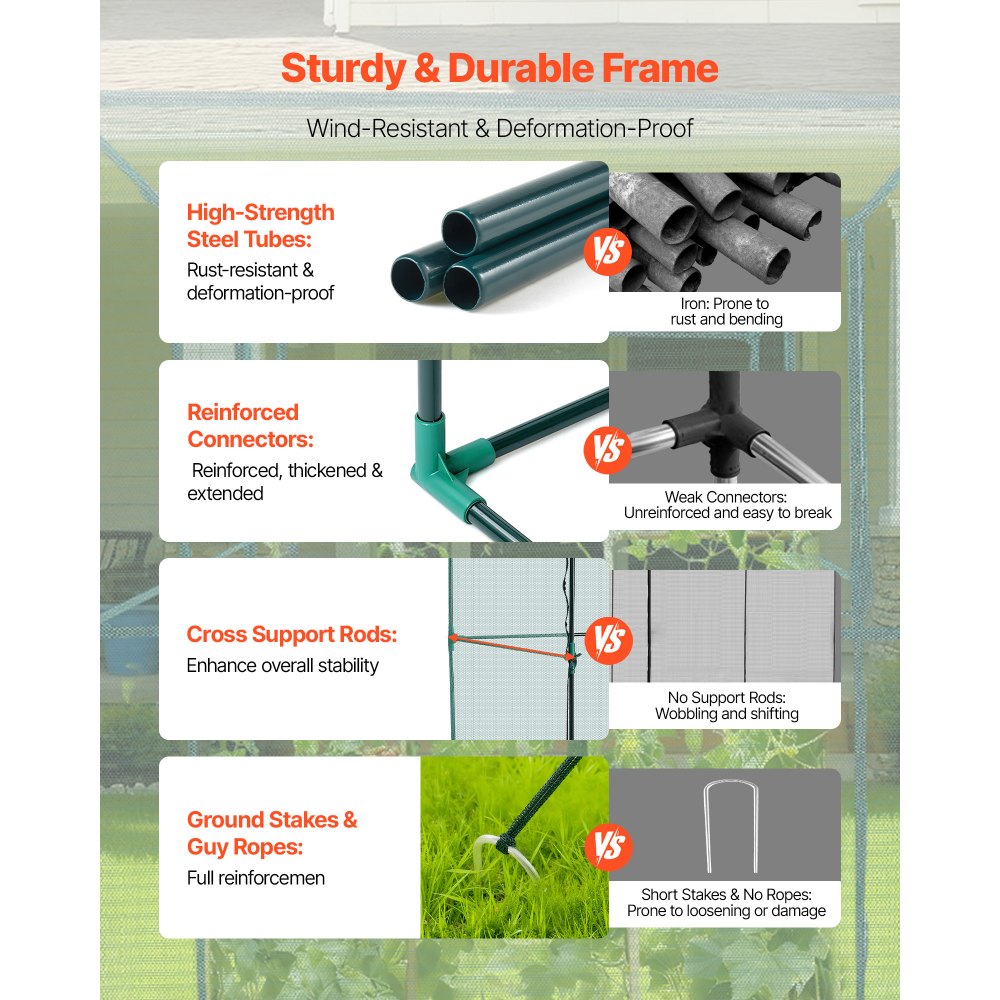 Sturdy & Durable Frame

Wind-Resistant & Deformation-Proof

High-Strength Steel Tubes:
Rust-resistant & deformation-proof

VS

Iron: Prone to rust and bending

Reinforced Connectors:
Reinforced, thickened & extended

VS

Weak Connectors:
Unreinforced and easy to break

Cross Support Rods:
Enhance overall stability

VS

No Support Rods:
Wobbling and shifting

Ground Stakes & Guy Ropes:
Full reinforcemen

VS

Short Stakes & No Ropes:
Prone to loosening or damage