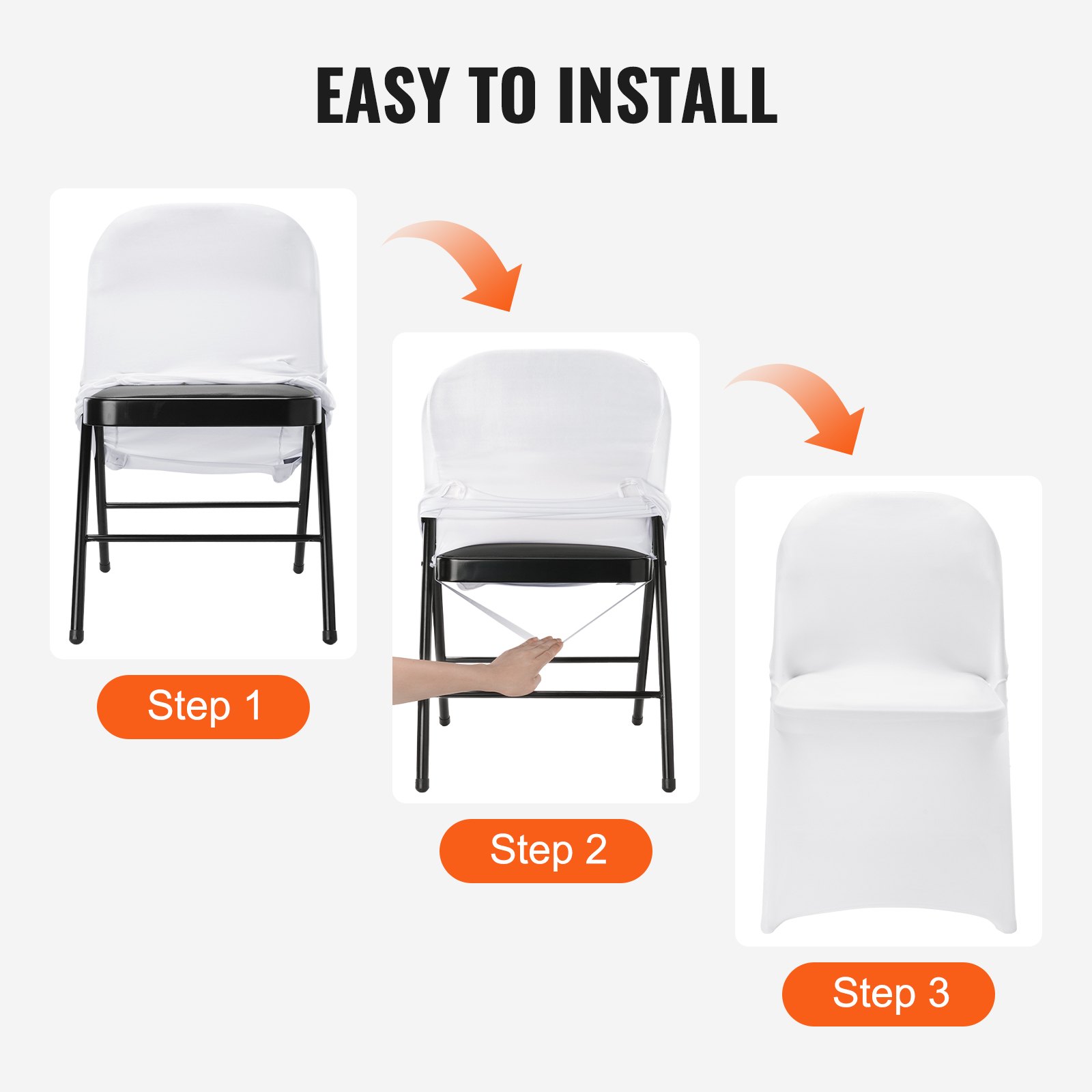 EASY TO INSTALL

Step 1

Step 2

Step 3