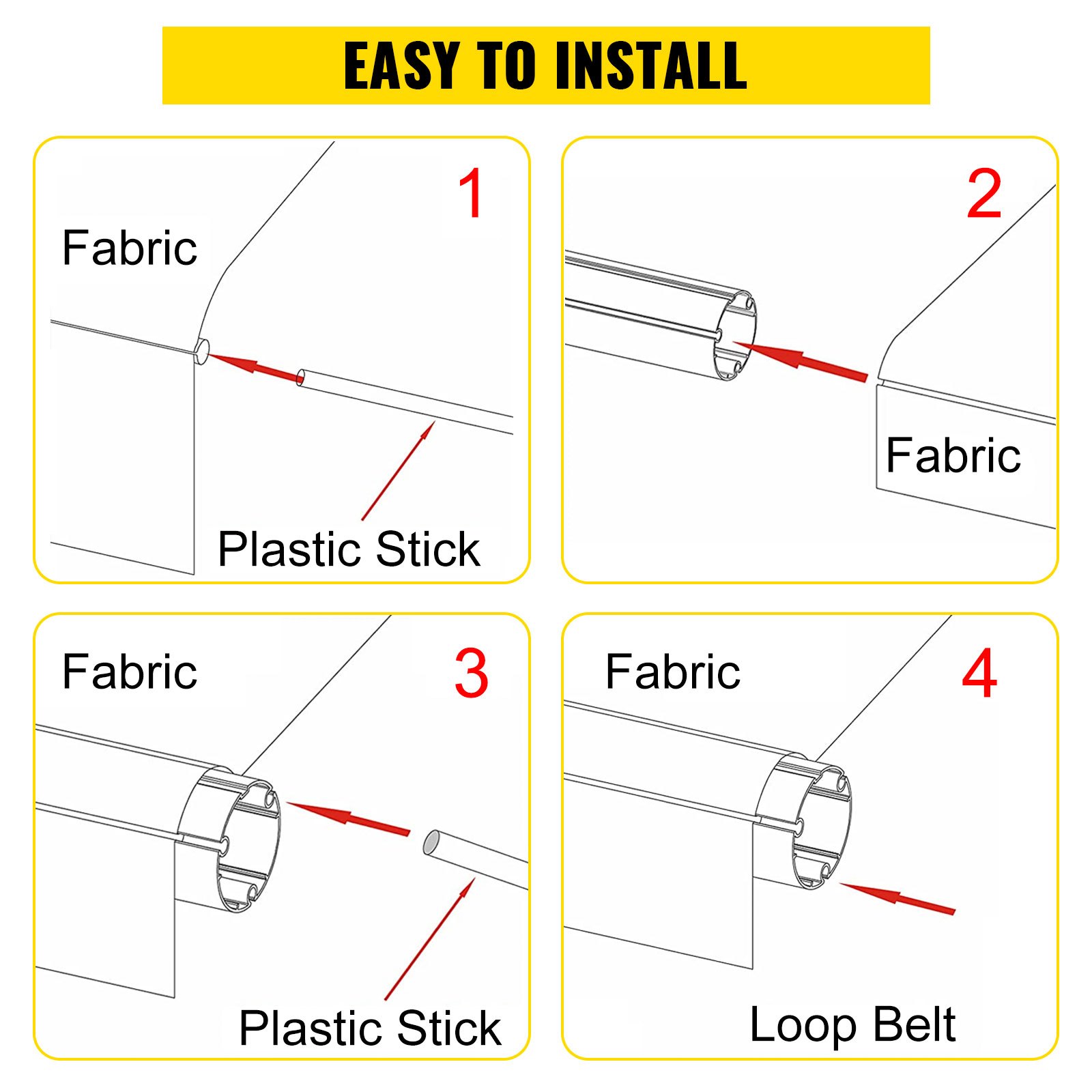 EASY TO INSTALL

1
Fabric
Plastic Stick

2
Fabric

3
Fabric
Plastic Stick

4
Fabric
Loop Belt