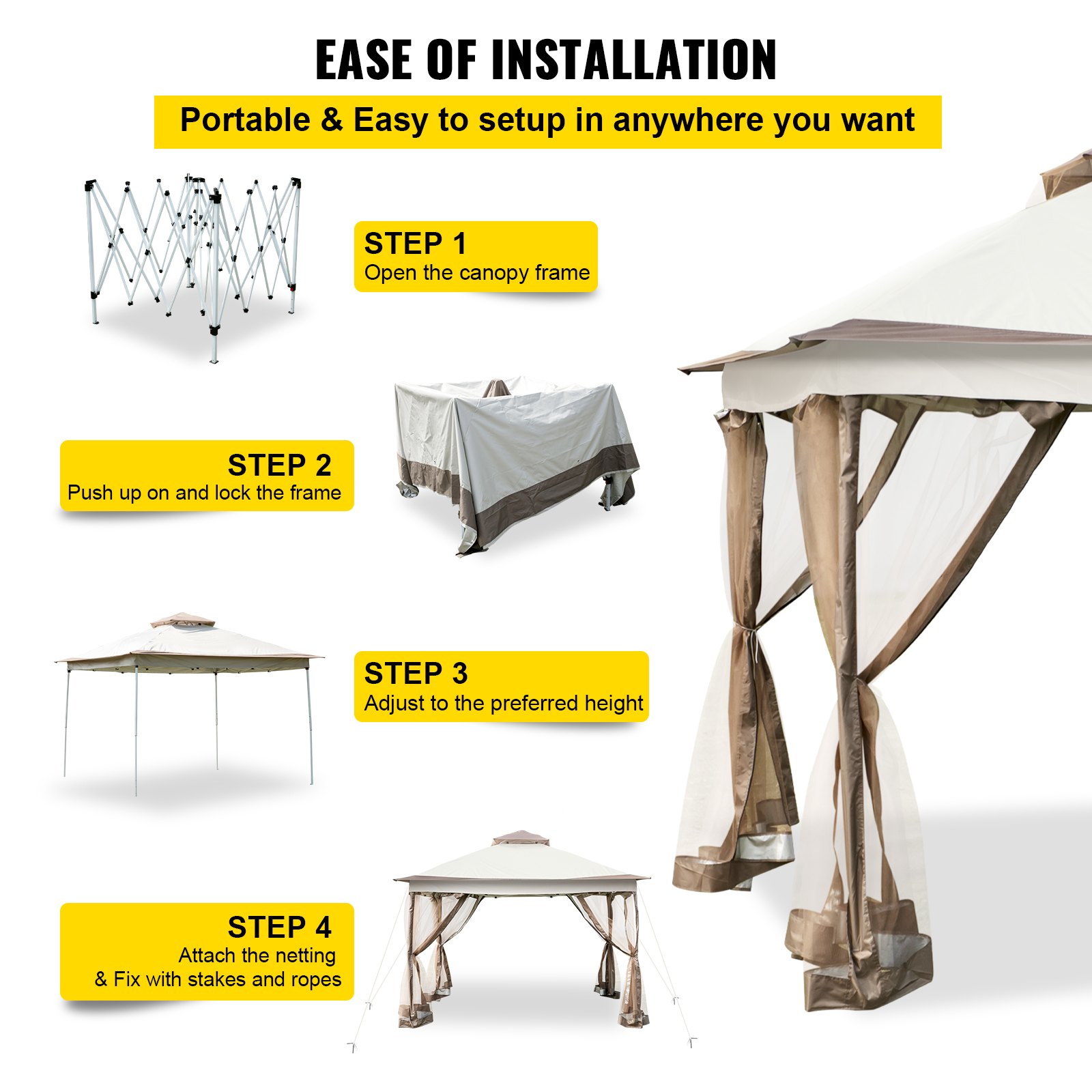 EASE OF INSTALLATION

Portable & Easy to setup in anywhere you want

STEP 1
Open the canopy frame

STEP 2
Push up on and lock the frame

STEP 3
Adjust to the preferred height

STEP 4
Attach the netting
& Fix with stakes and ropes