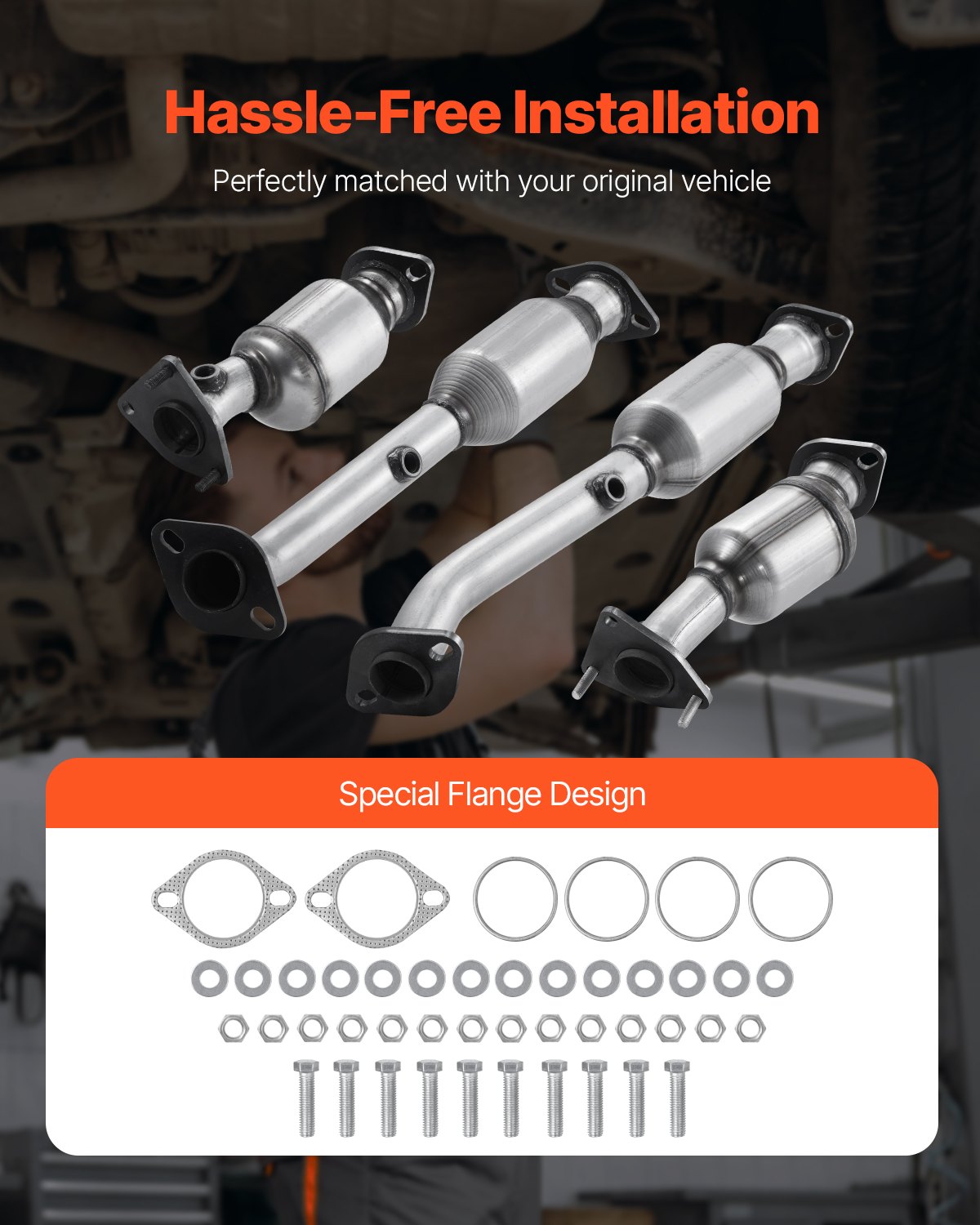 Hassle-Free Installation

Perfectly matched with your original vehicle

Special Flange Design