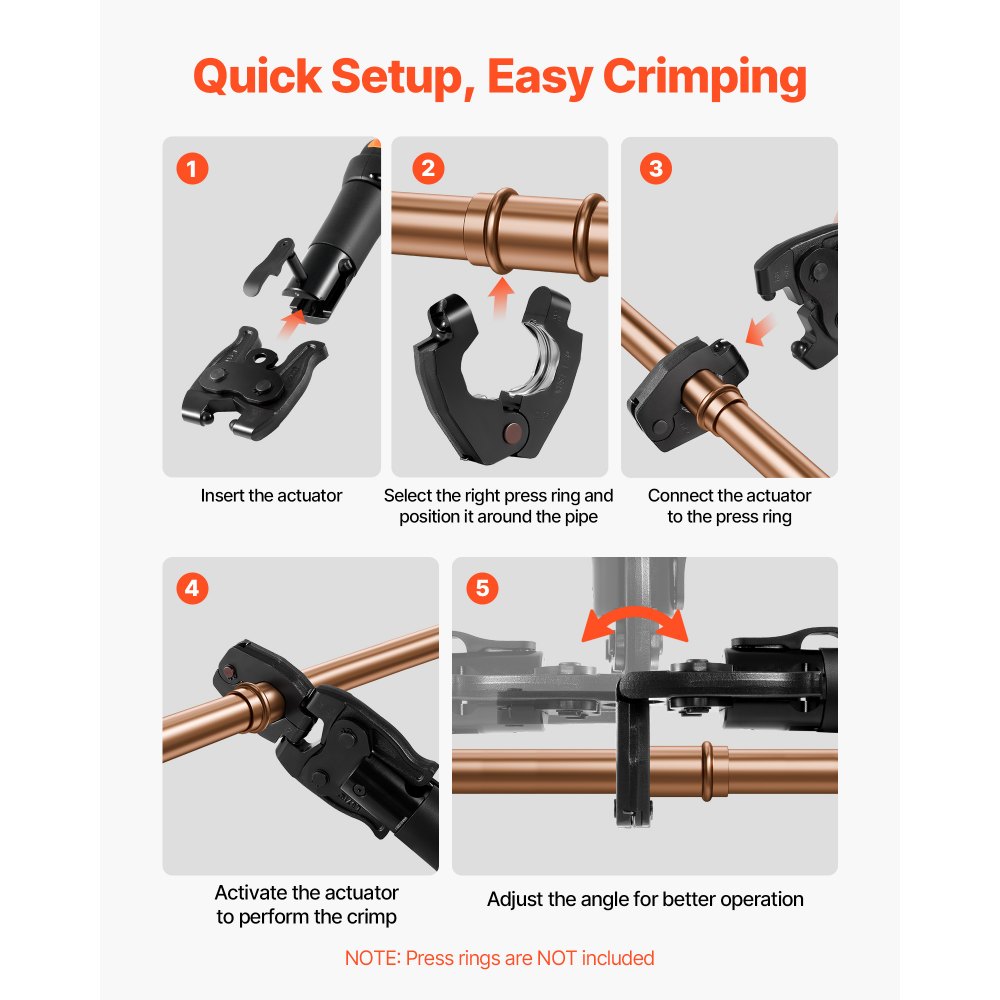 Quick Setup, Easy Crimping

1

Insert the actuator

2

Select the right press ring and position it around the pipe

3

Connect the actuator to the press ring

4

Activate the actuator to perform the crimp

5

Adjust the angle for better operation

NOTE: Press rings are NOT included