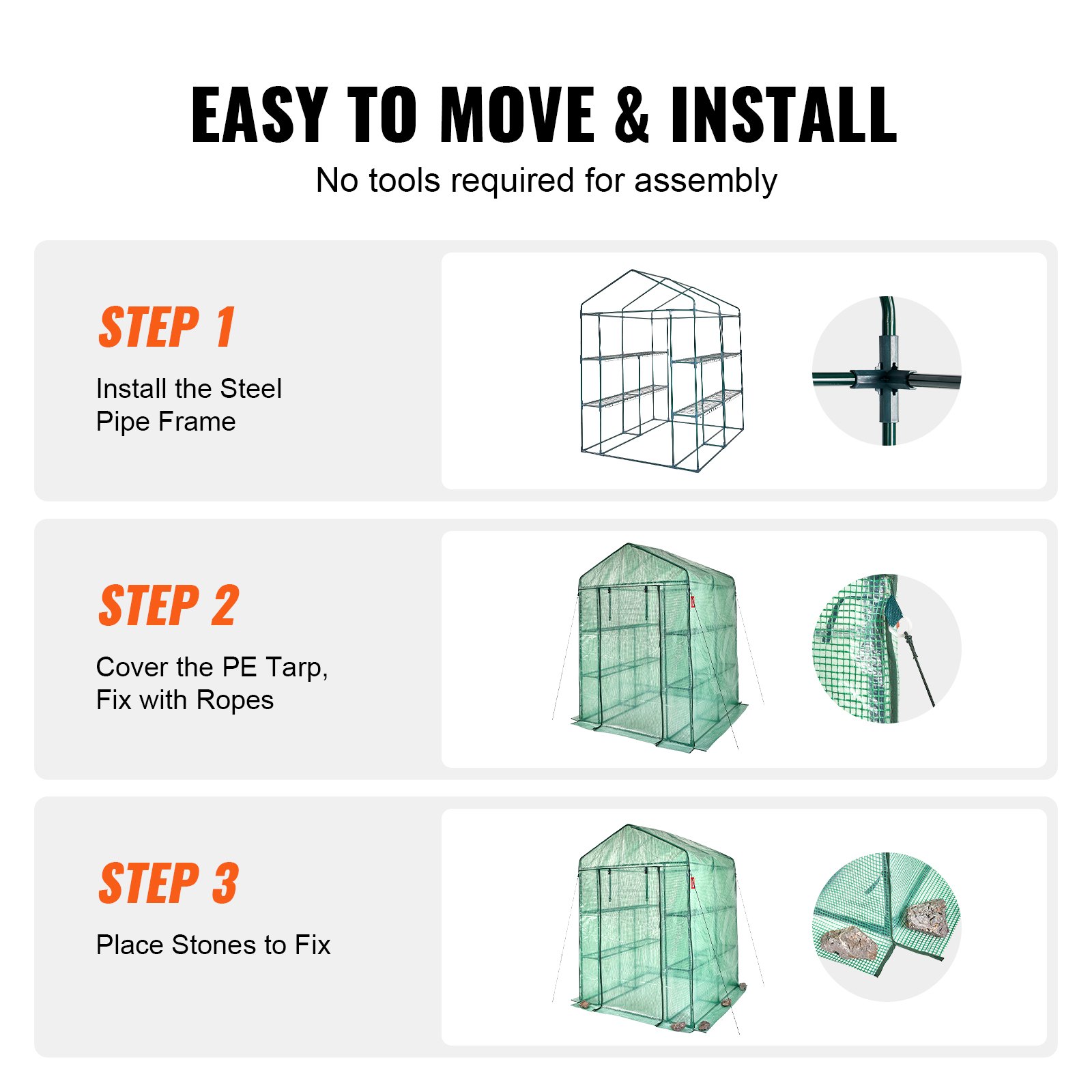 EASY TO MOVE & INSTALL
No tools required for assembly

STEP 1
Install the Steel Pipe Frame

STEP 2
Cover the PE Tarp, Fix with Ropes

STEP 3
Place Stones to Fix