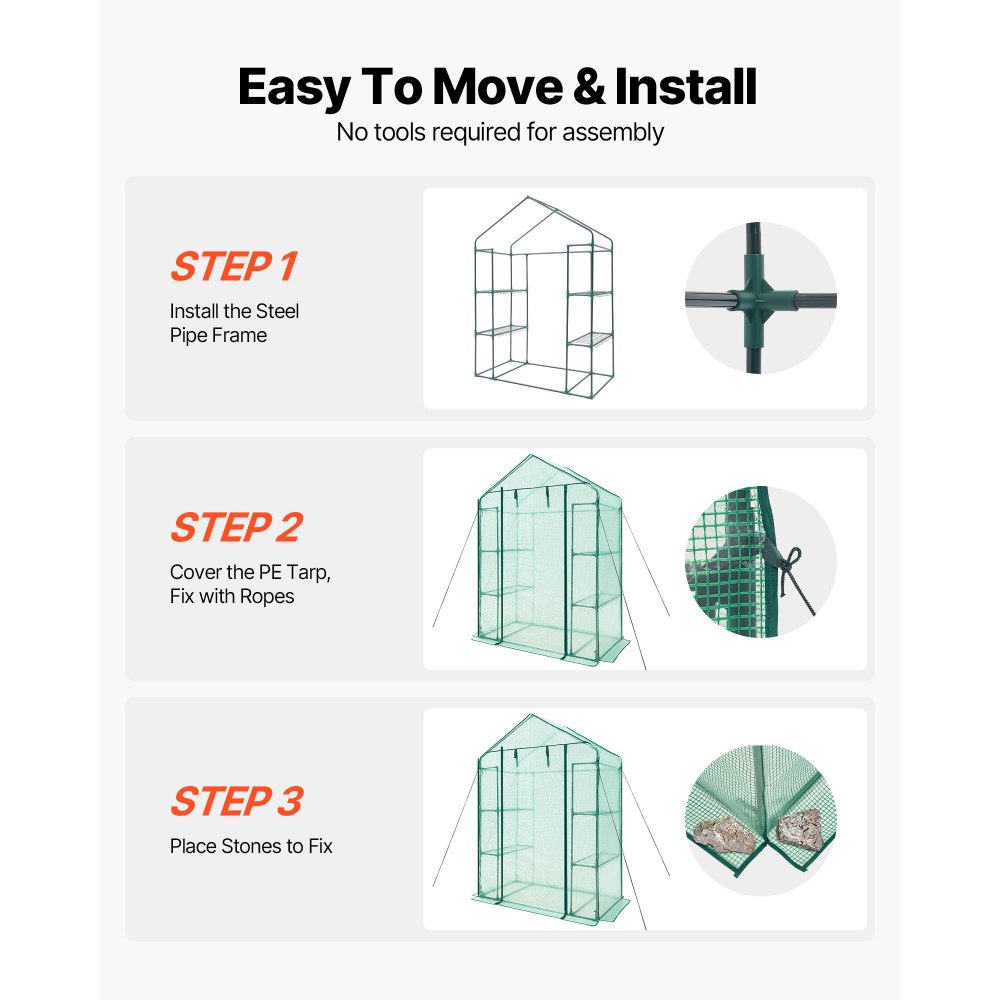 Easy To Move & Install

No tools required for assembly

STEP 1

Install the Steel Pipe Frame

STEP 2

Cover the PE Tarp, Fix with Ropes

STEP 3

Place Stones to Fix