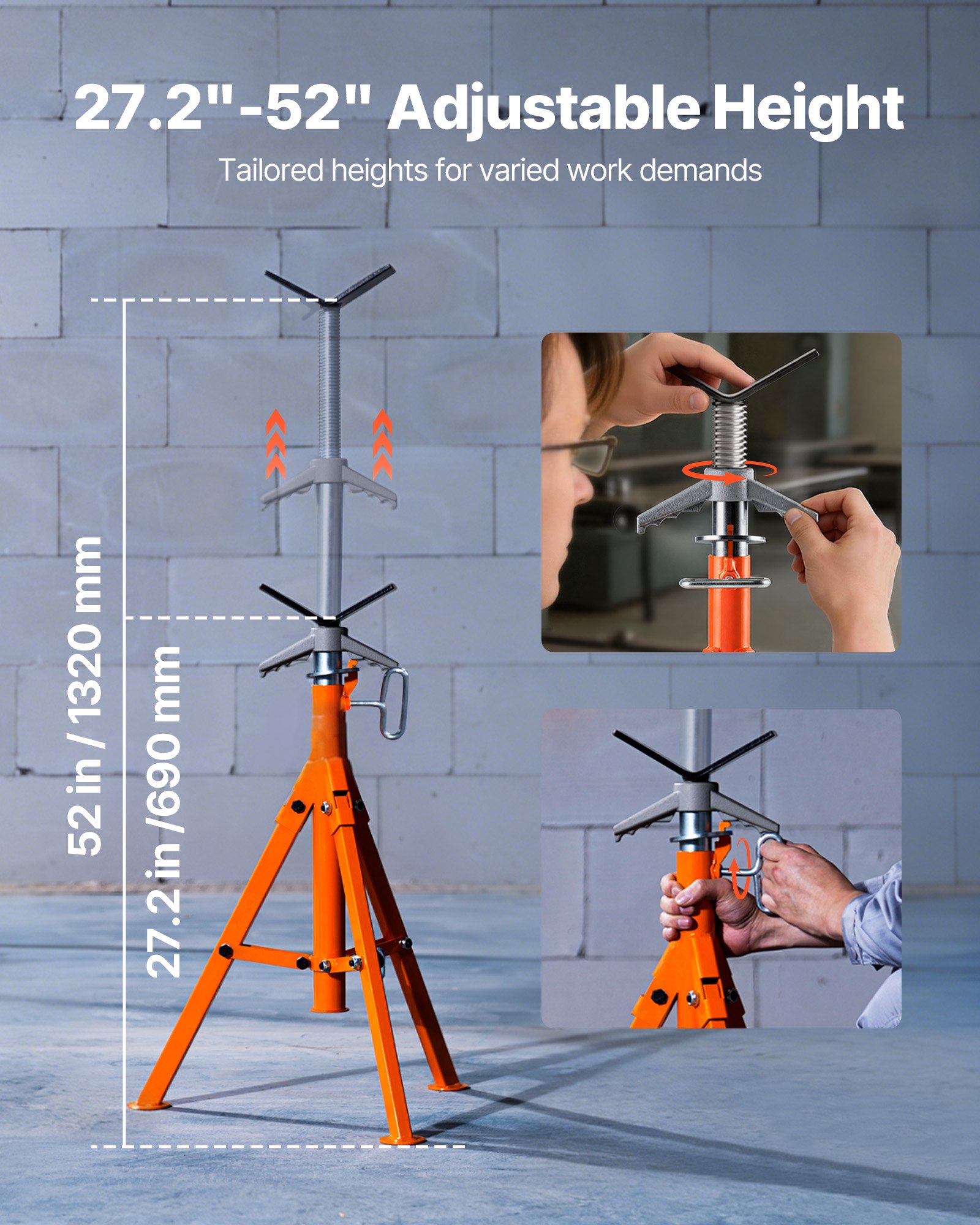 27.2"-52" Adjustable Height

Tailored heights for varied work demands

52 in / 1320 mm

27.2 in /690 mm